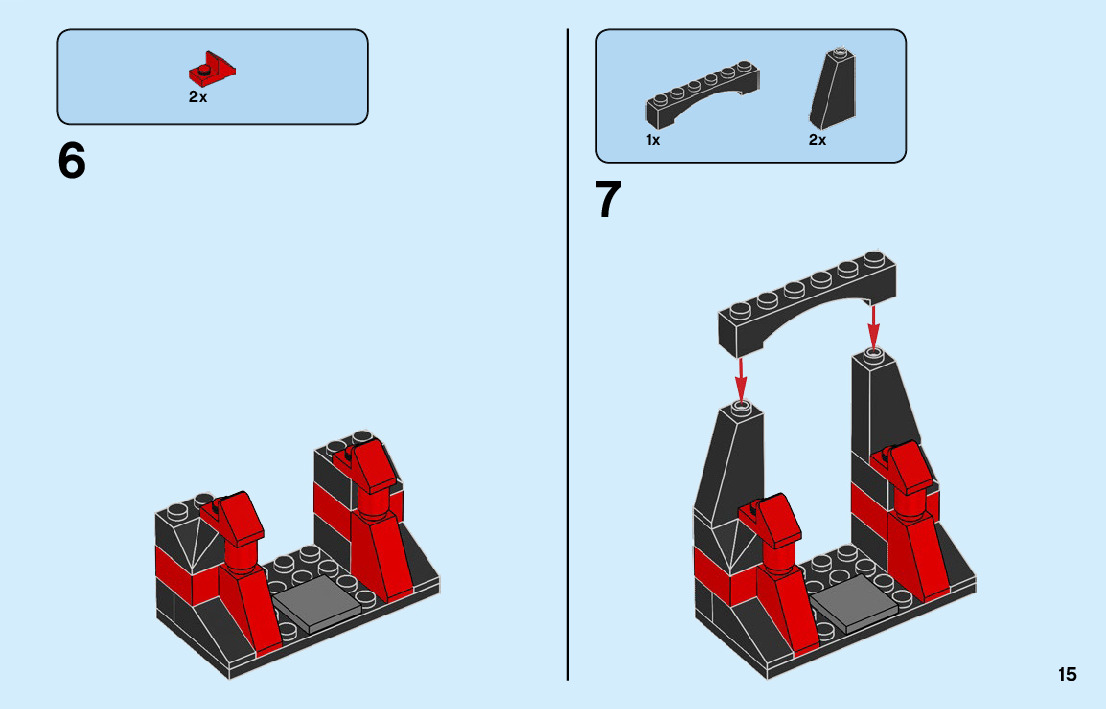 2x

6

1x

2x

7

15