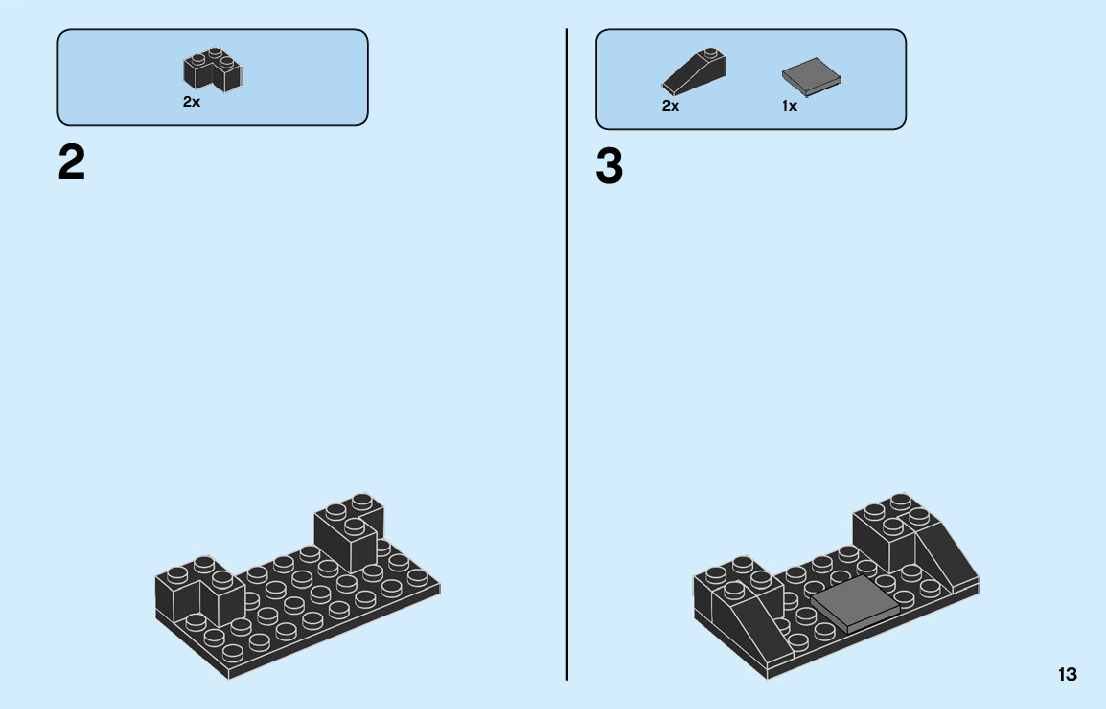 2x

2

2x

1x

3

13