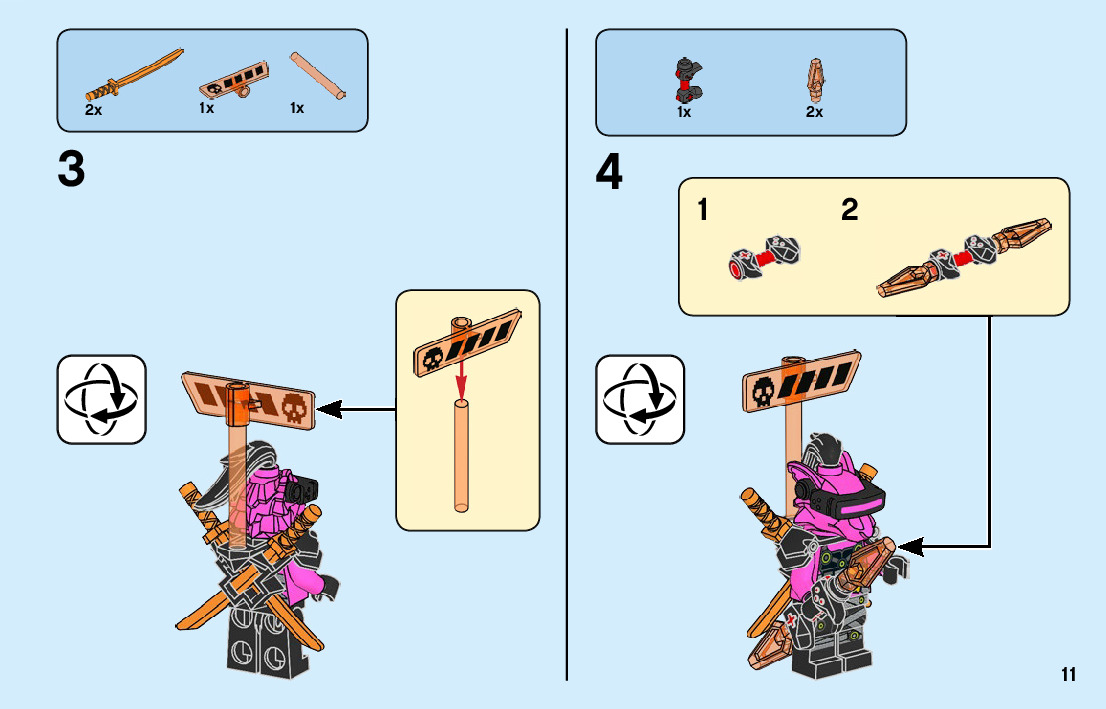 2x 1x 1x

3

1x 2x

4

1 2

11