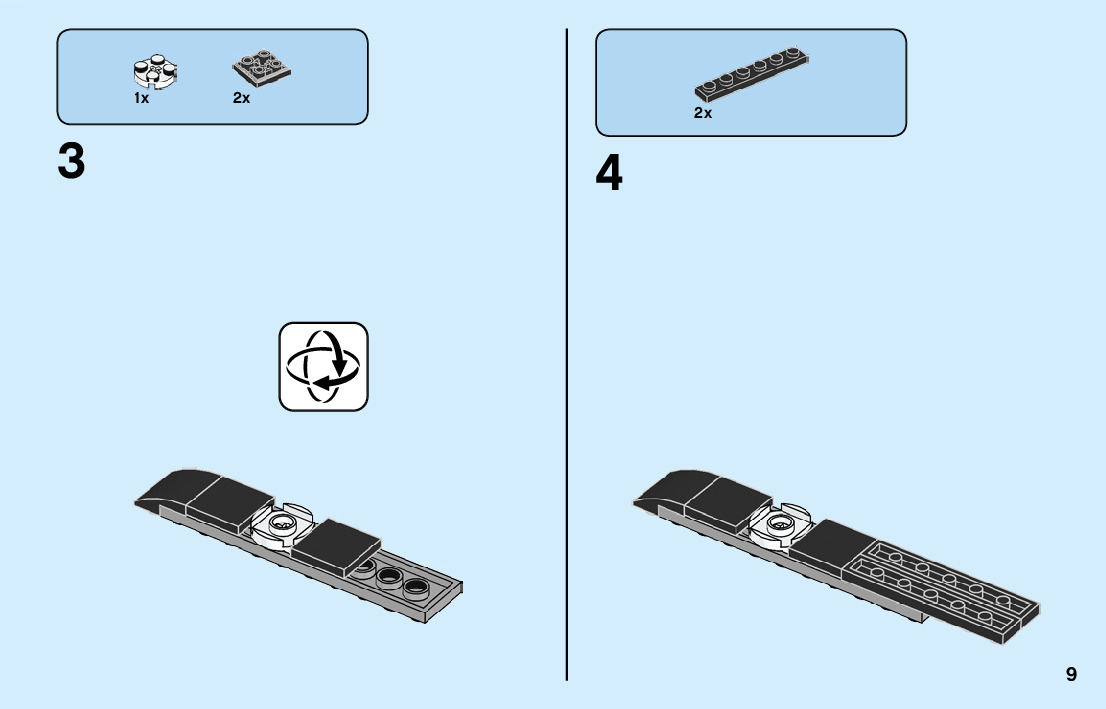 1x 2x

3

2x

4

9