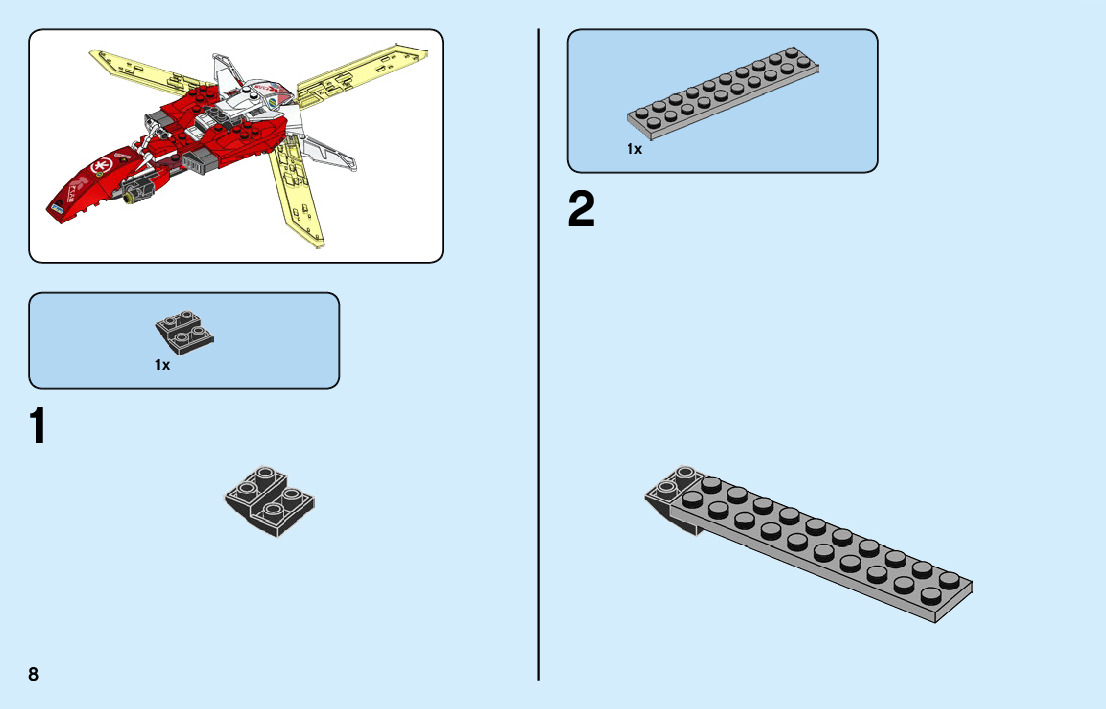 1x

1

8

1x

2