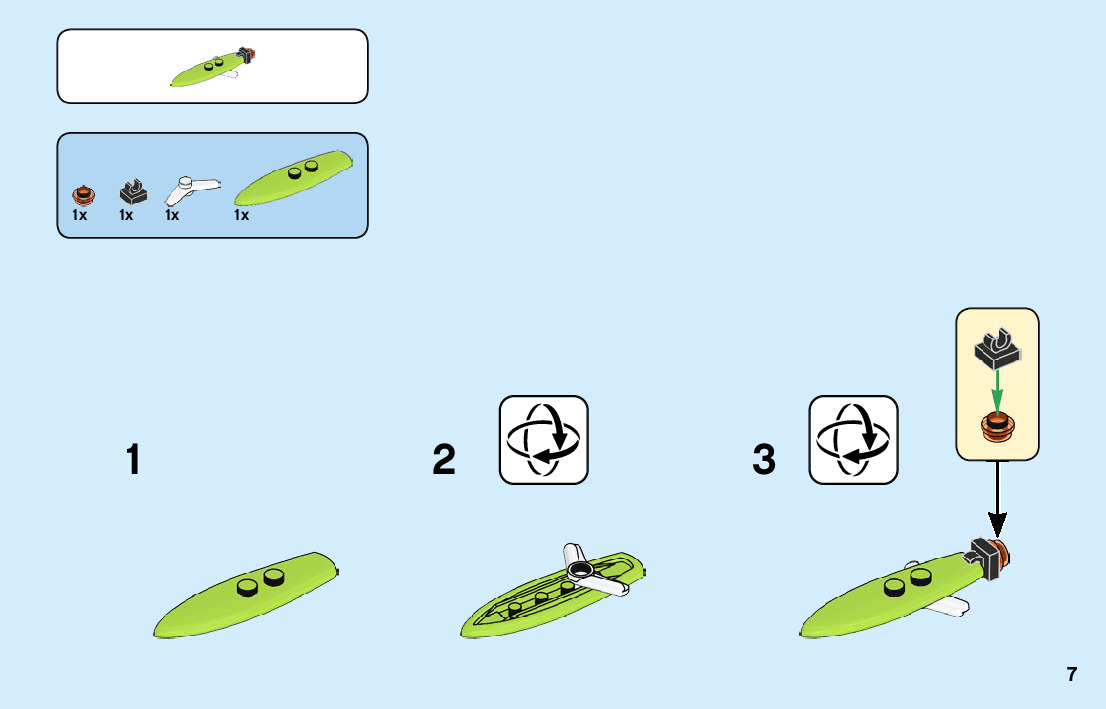 1x 1x 1x 1x

1

2

3

7