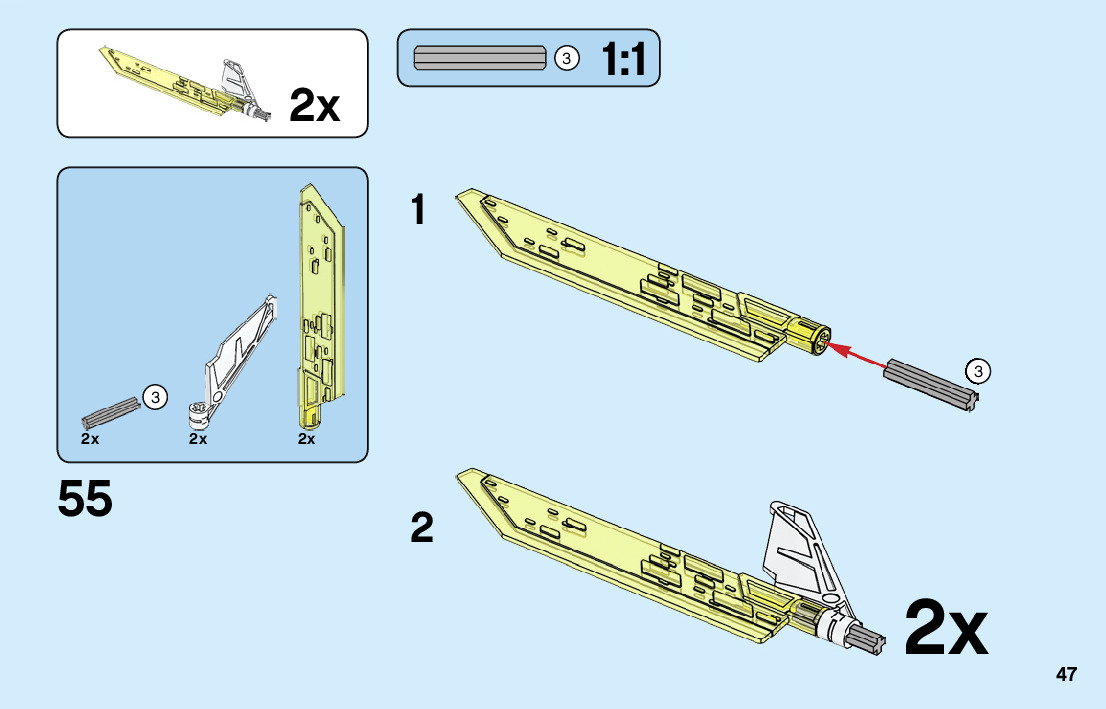 2x

3 1:1

3

2x 2x 2x

55

1

3

2

2x

47