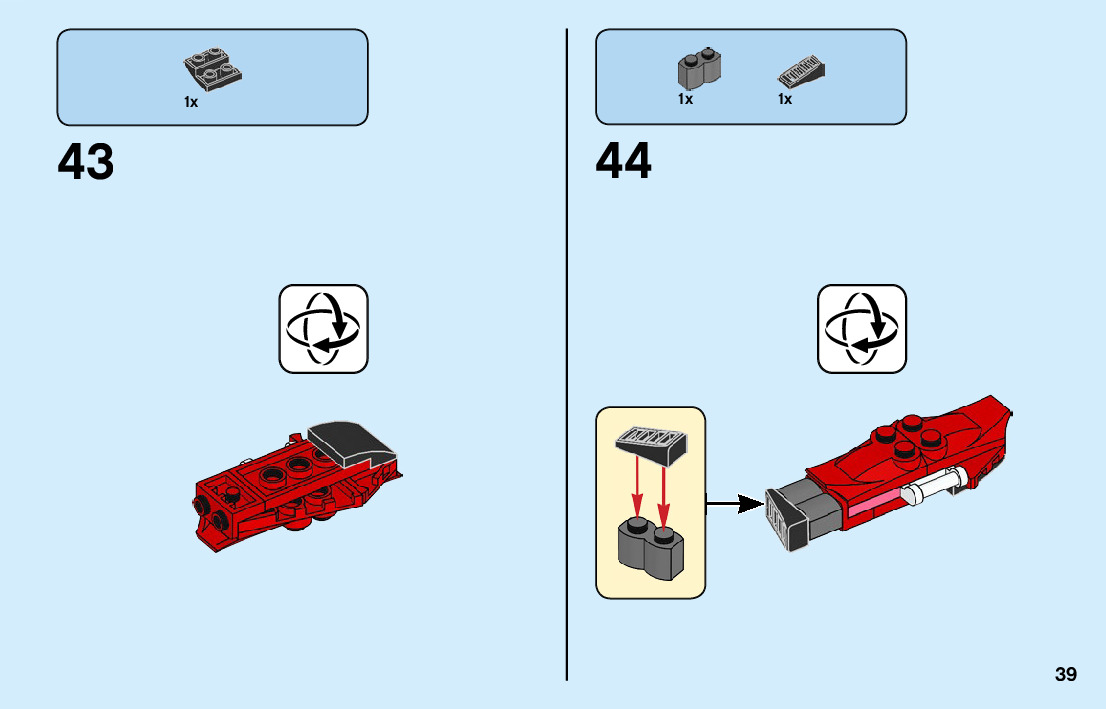 1x

43

1x

1x

44

39