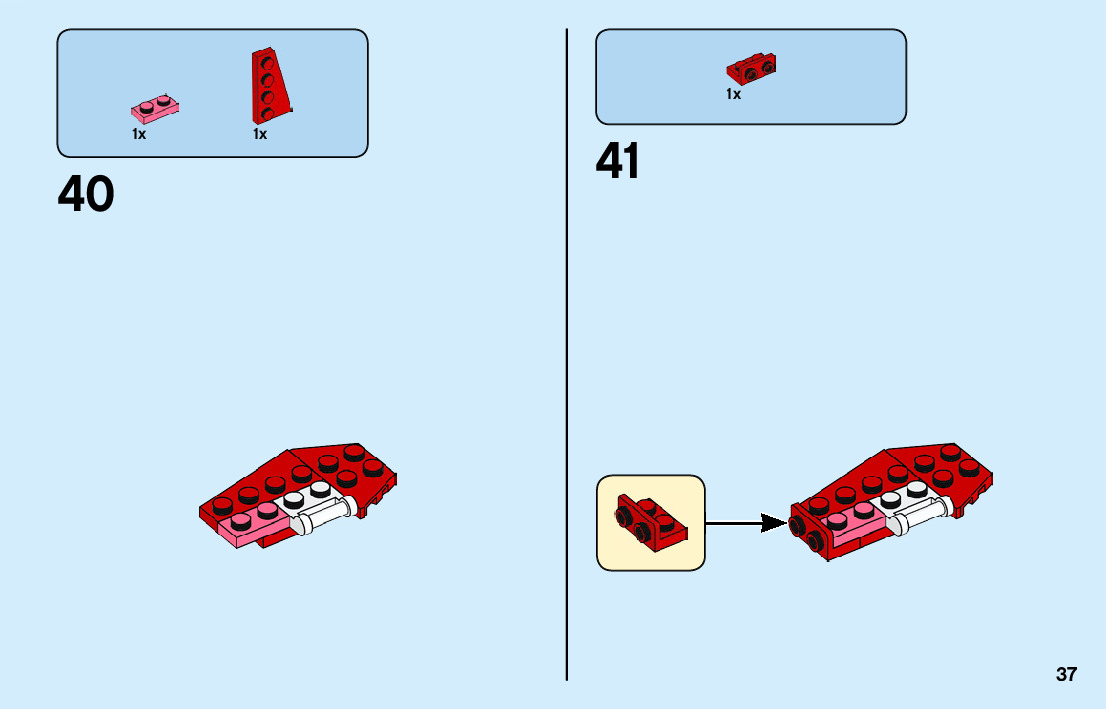 1x 1x

40

1x

41

37