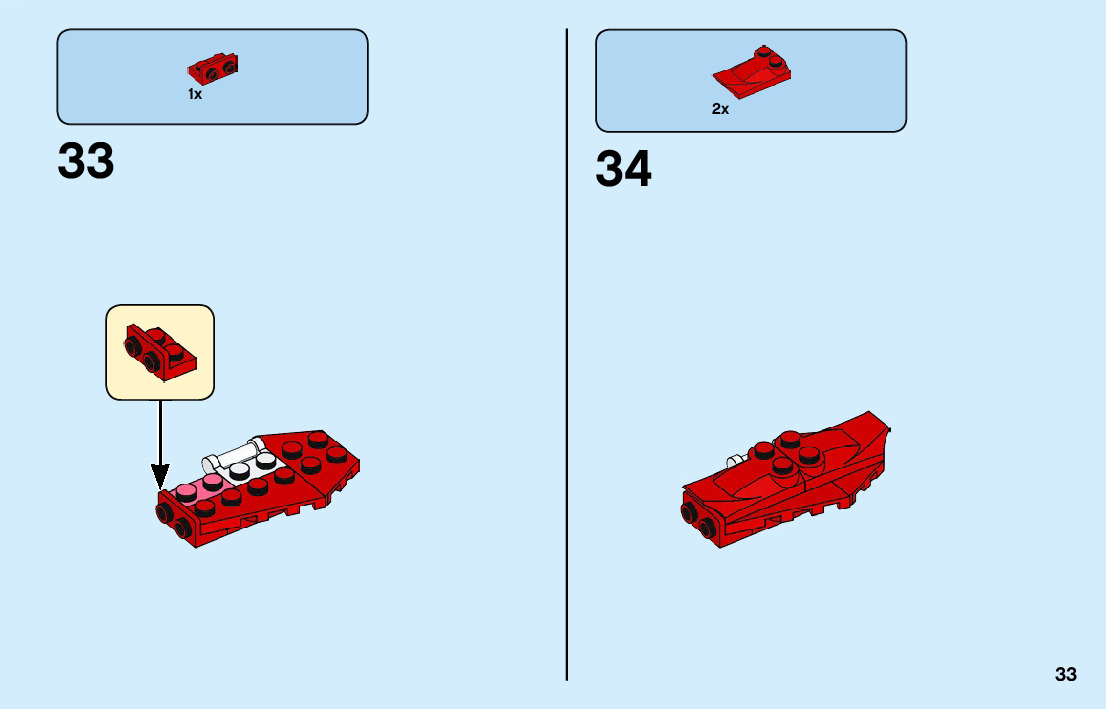 1x

33

2x

34

33