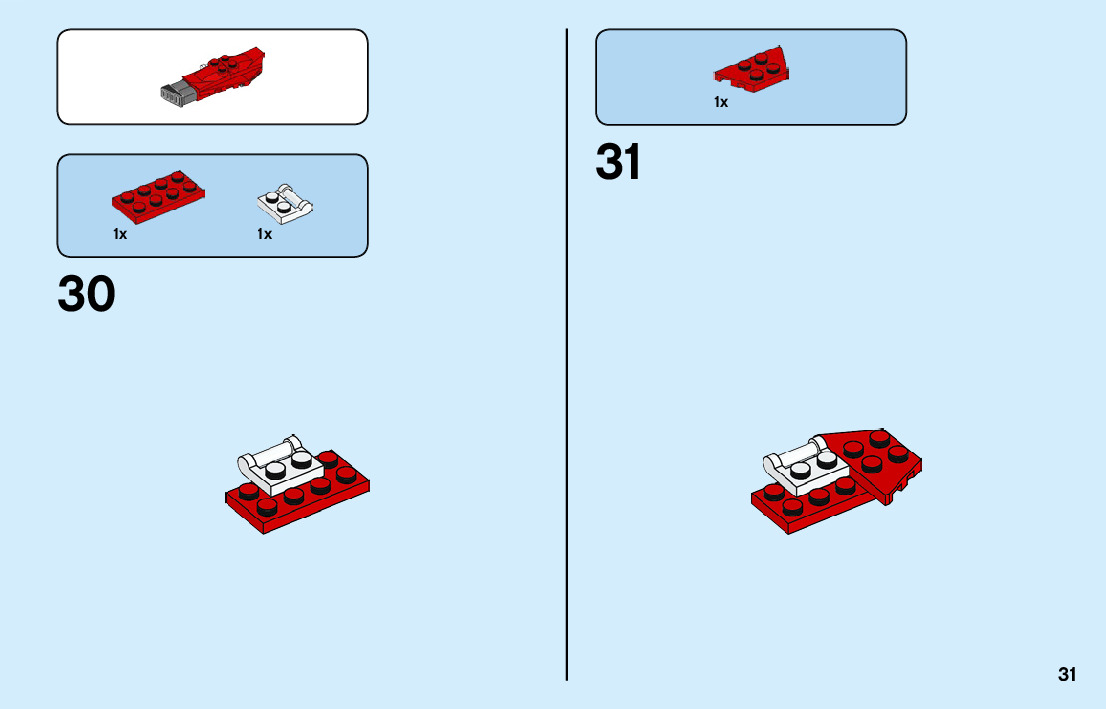 1x

1x

30

1x

31

31