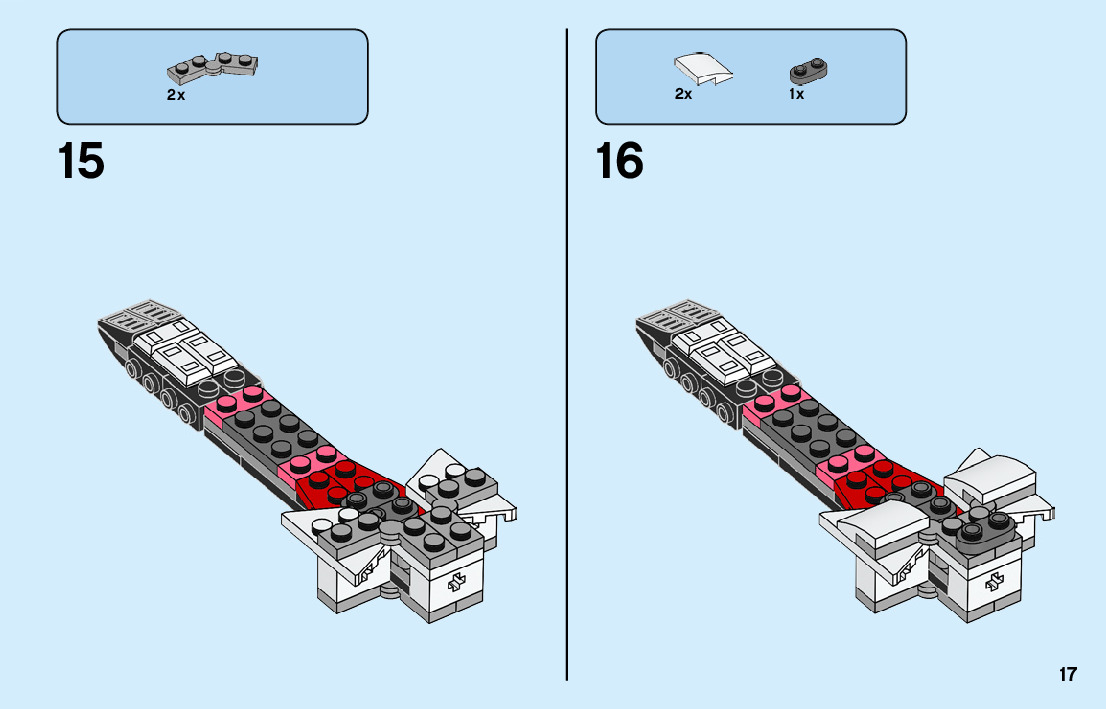 2x

15

2x 1x

16

17