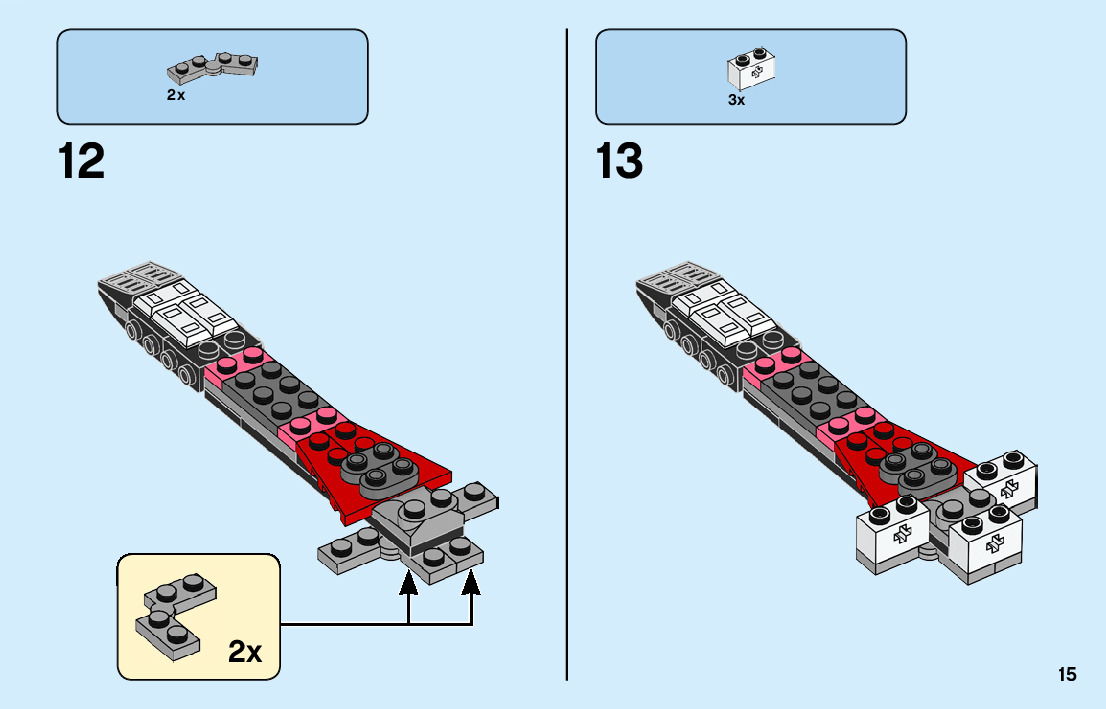 2x

12

2x

3x

13

15