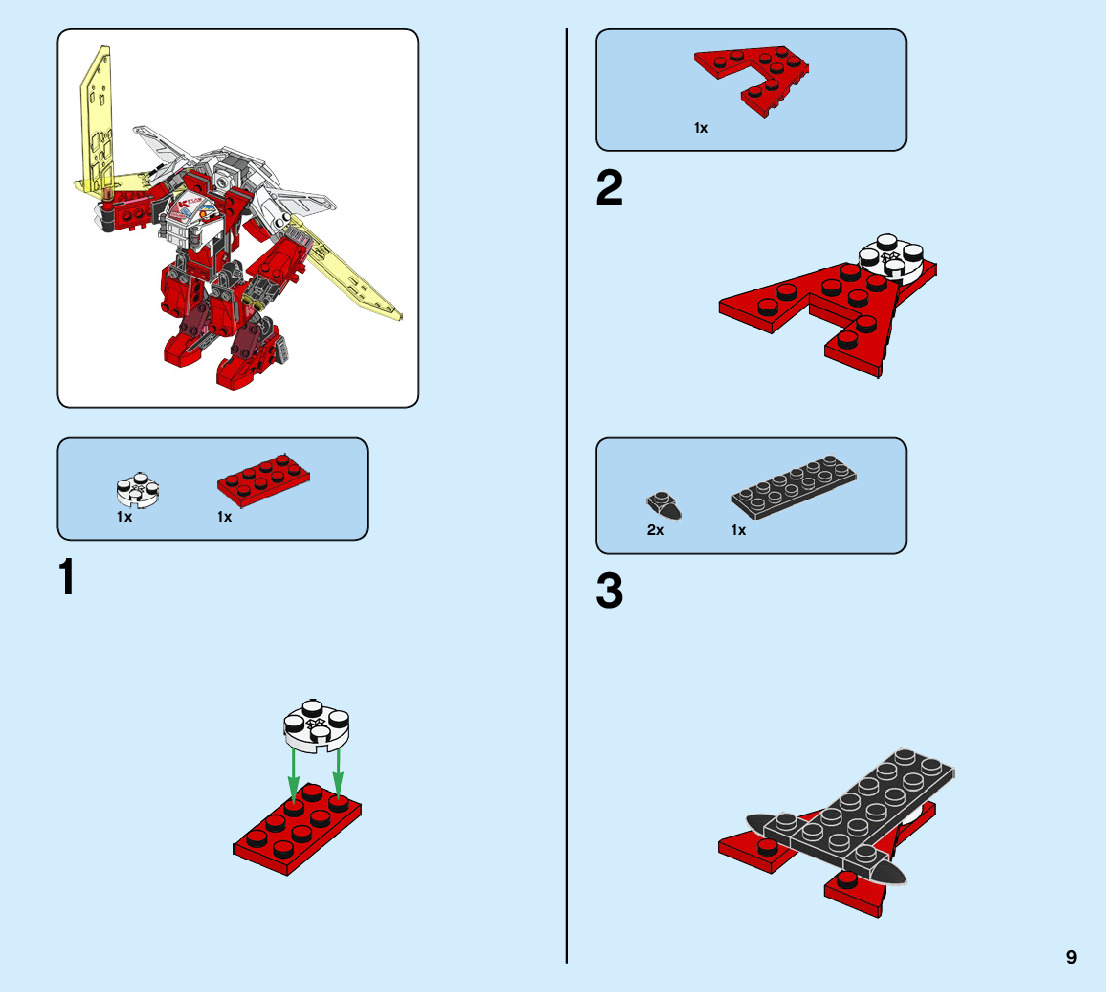 1x 1x

1

1x

2

2x 1x

3

9