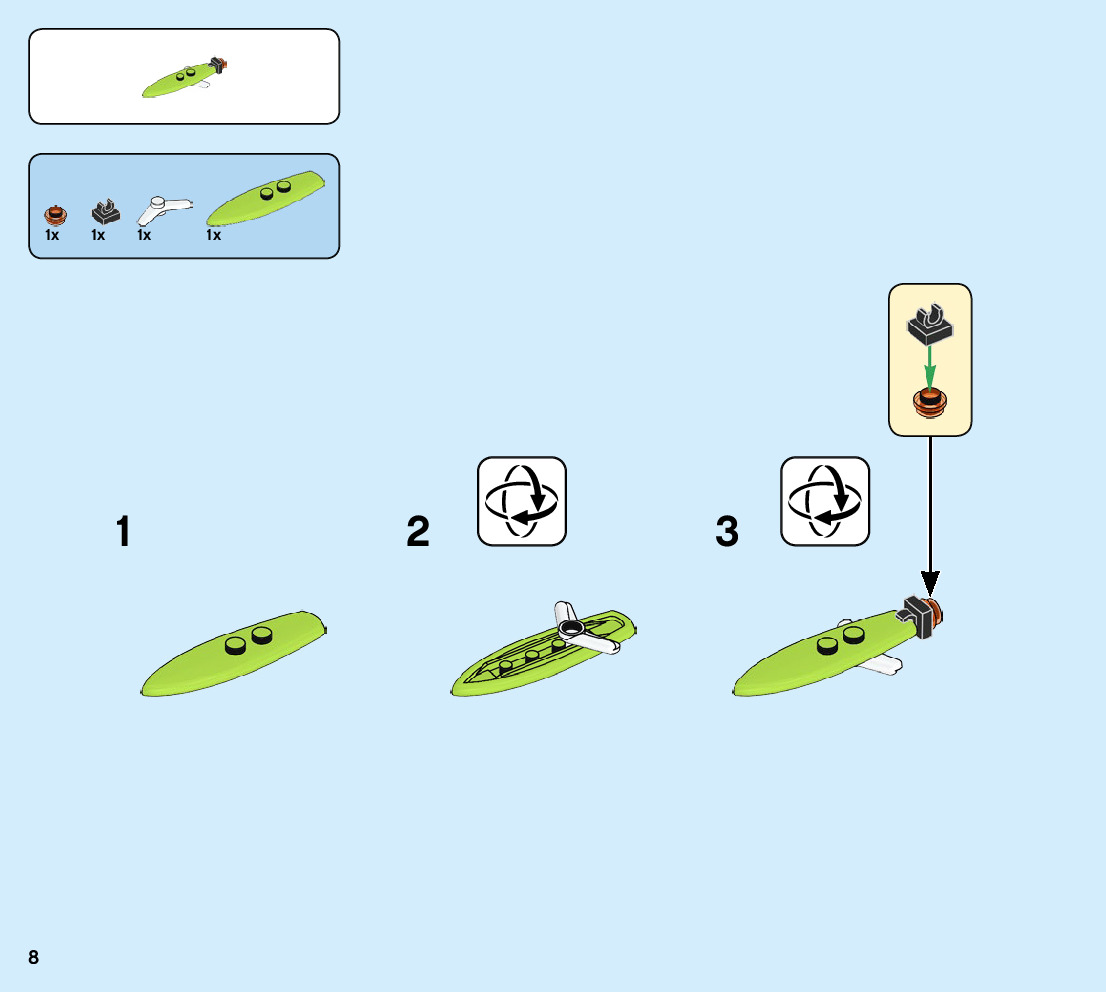 1x 1x 1x 1x

1

2

3

8