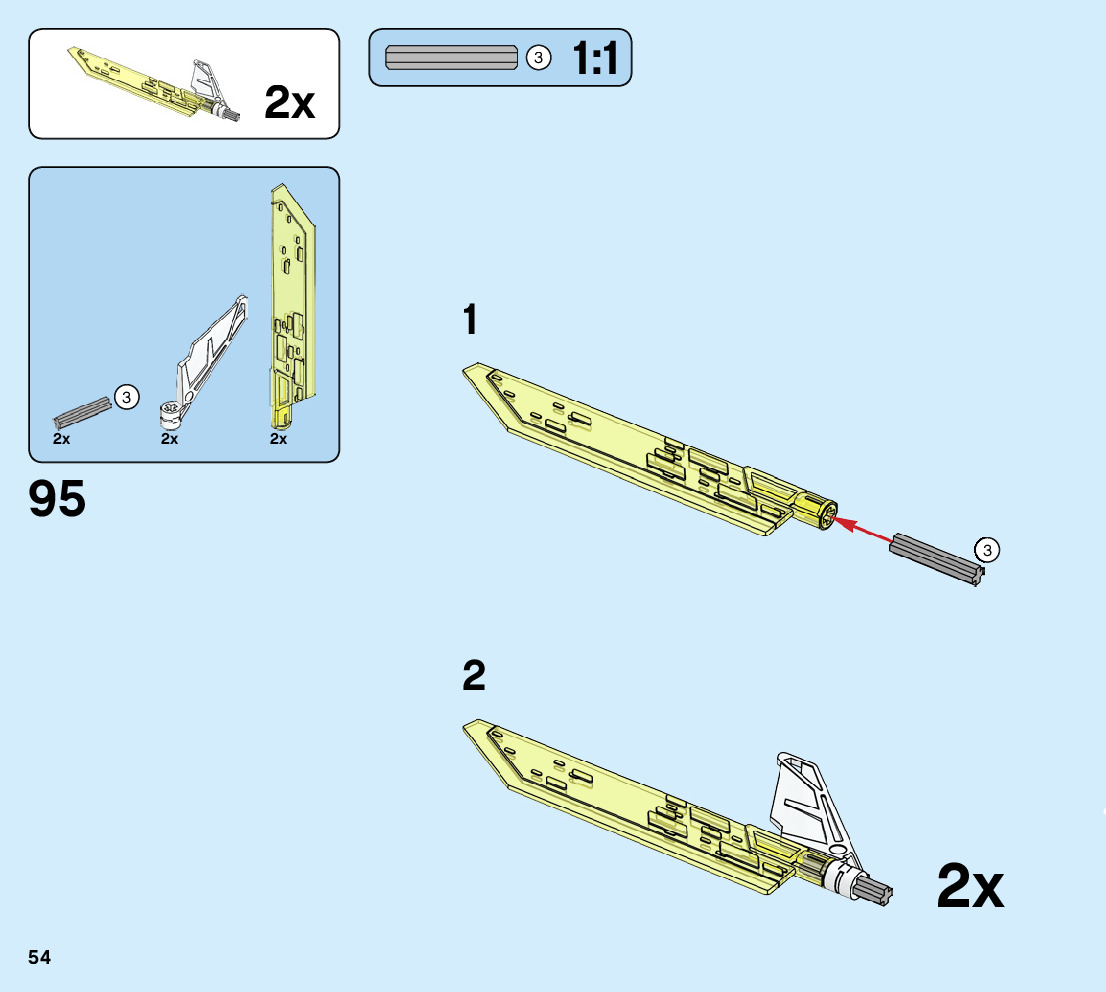 2x

3 1:1

3
2x
2x
2x

95

1

3

2

2x

54