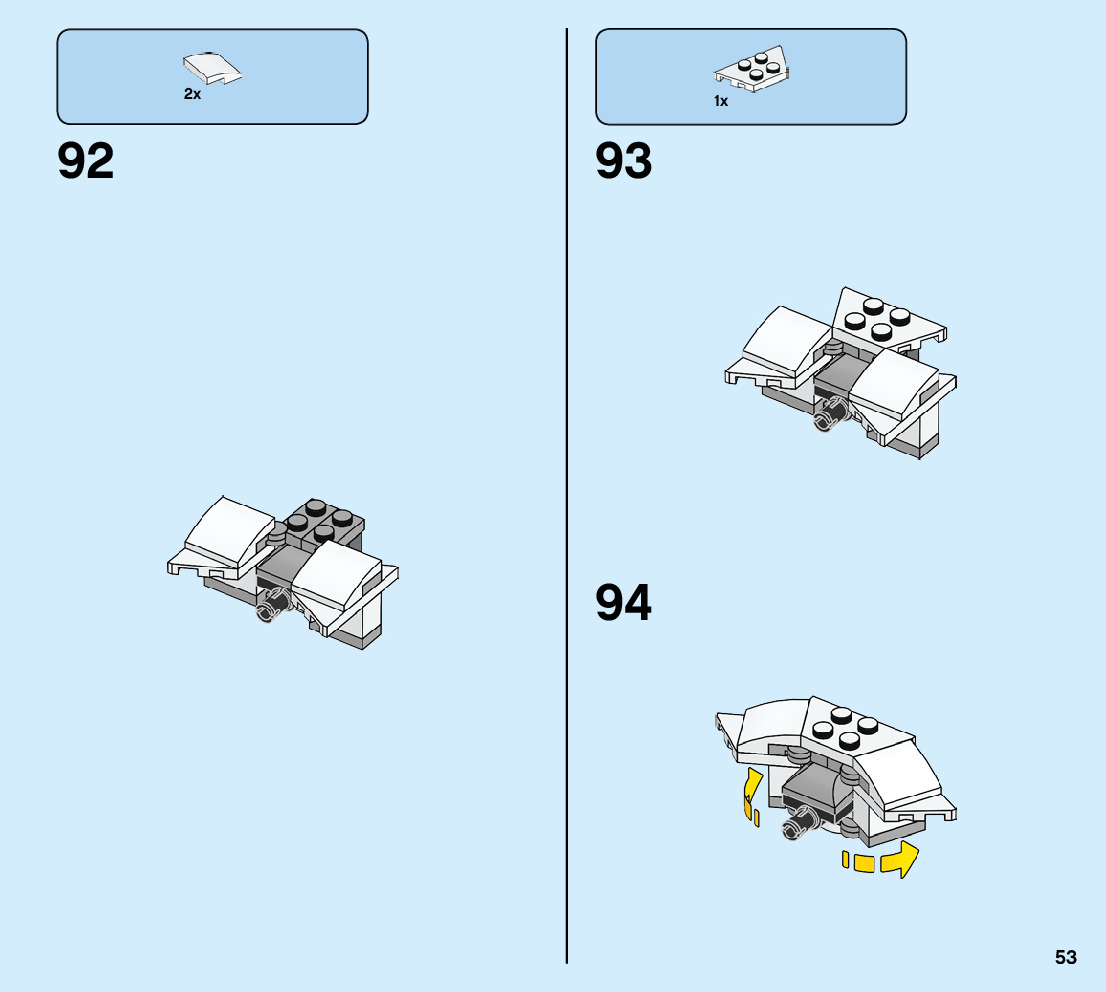 2x

92

1x

93

94

53