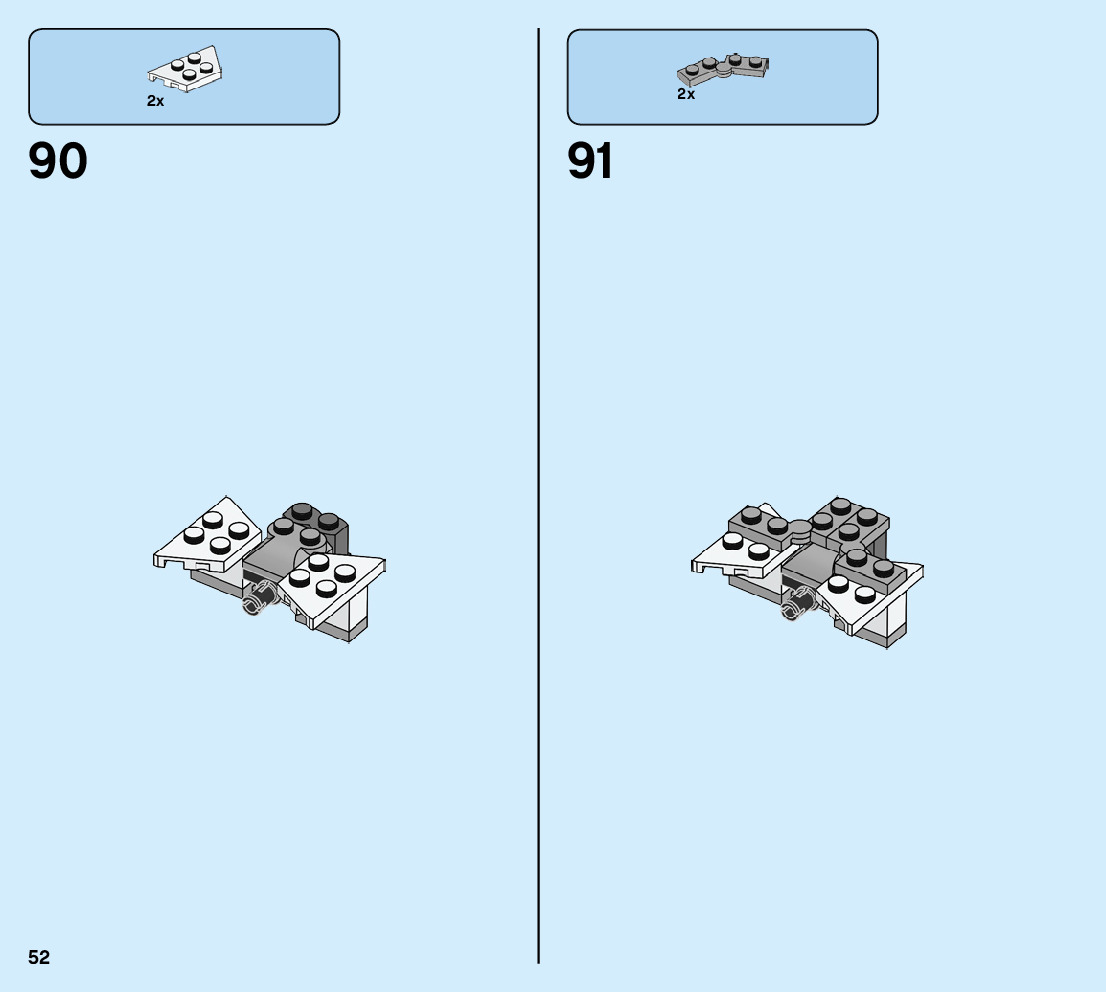 2x

90

2x

91

52