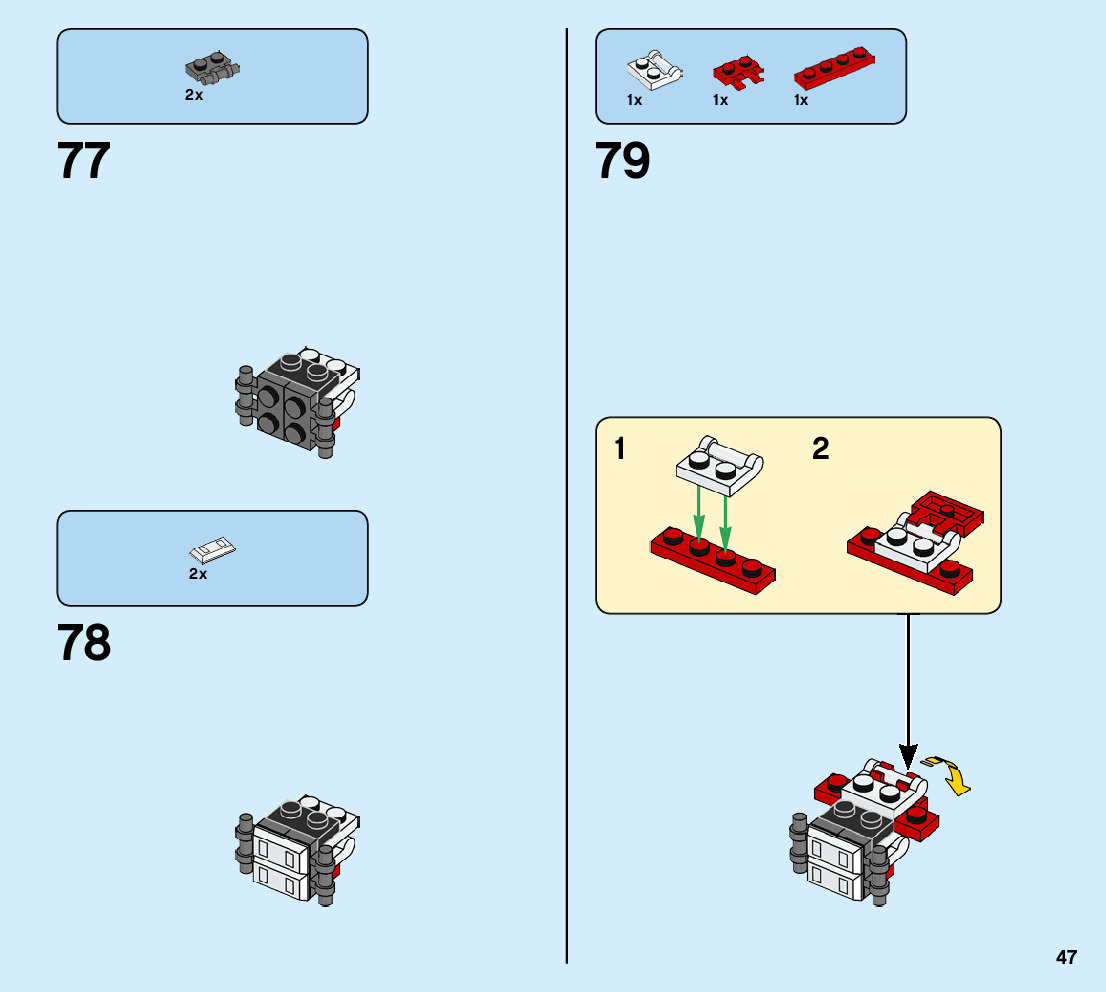 2x

77

2x

78

1x 1x 1x

79

1

2

47