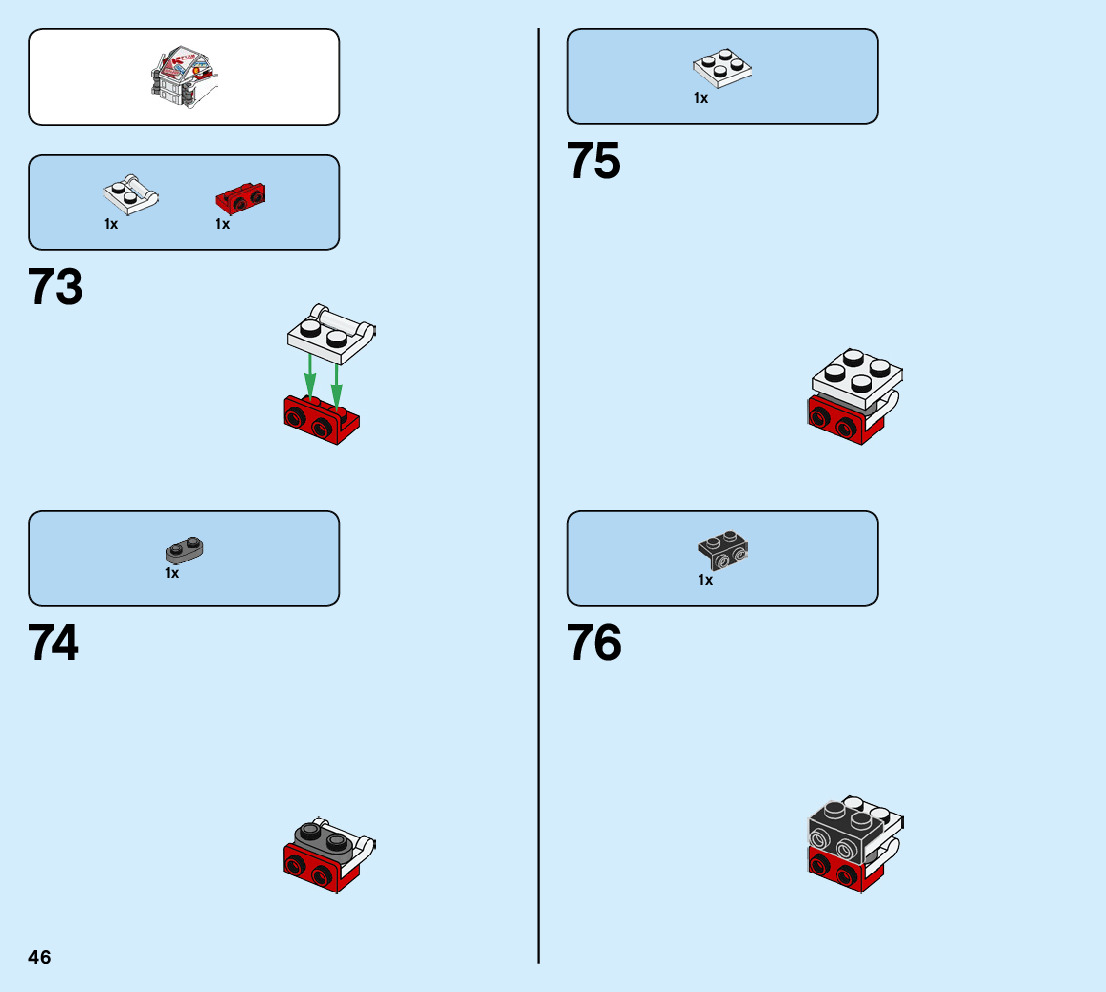 1x 1x

73

1x

74

46

1x

75

1x

76