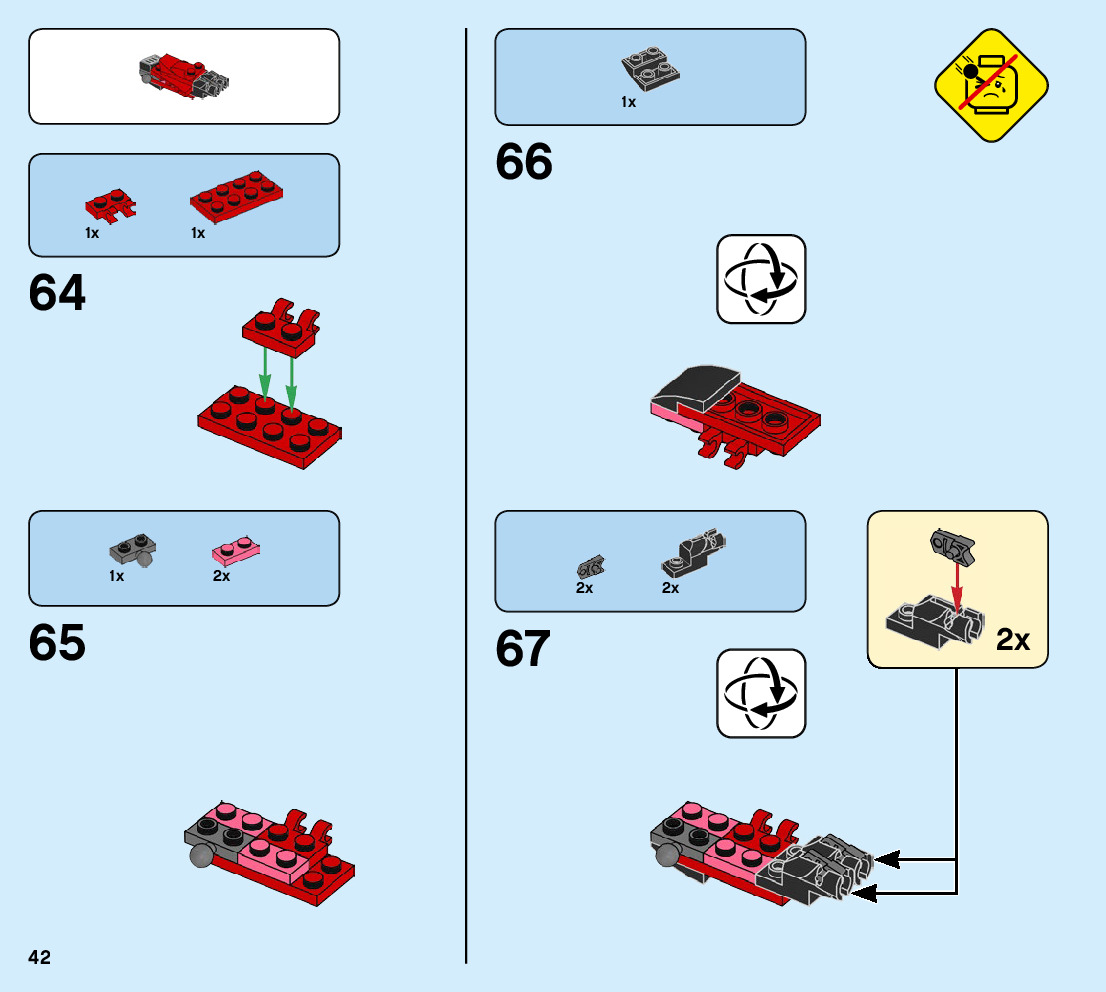 1x 1x

64

1x 2x

65

42

1x

66

2x 2x

67

2x