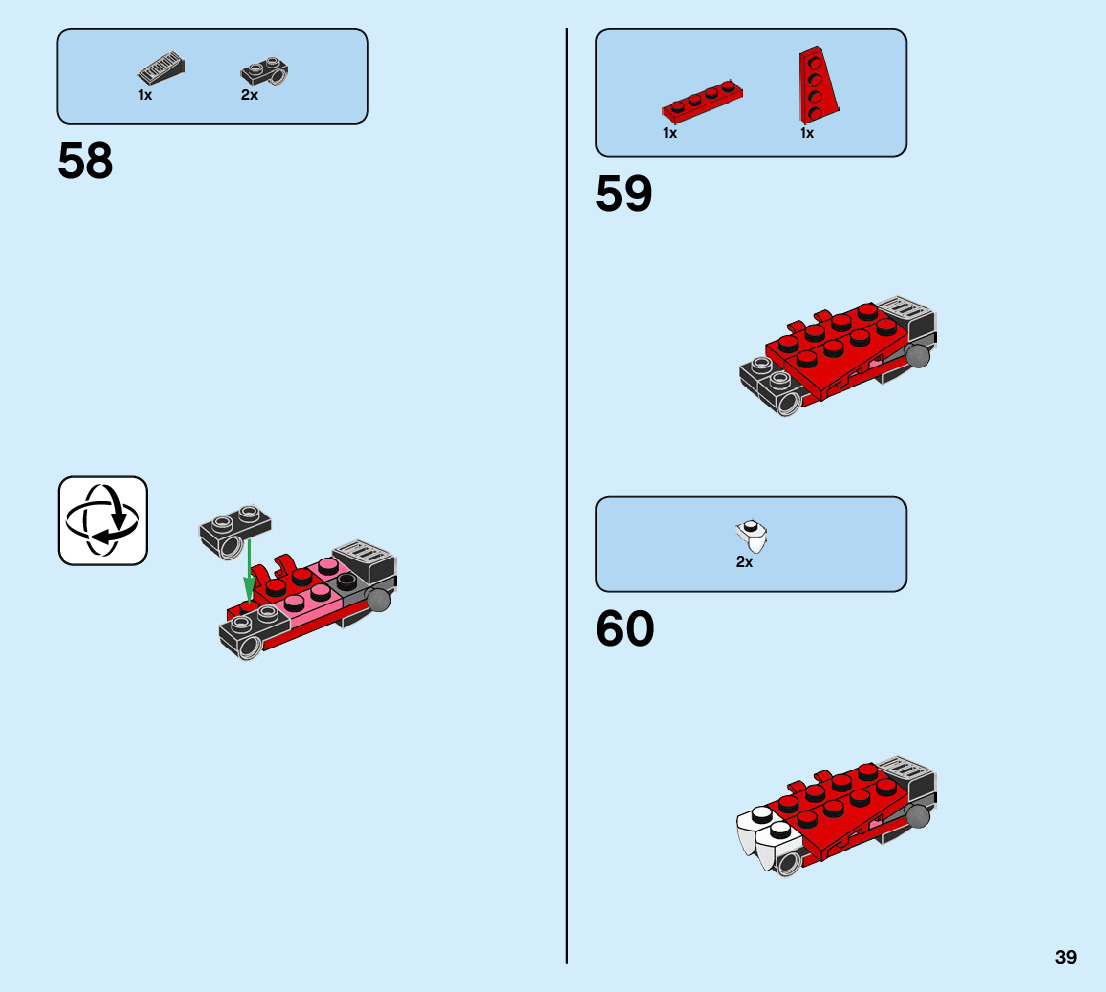 1x
2x

58

1x
1x

59

2x

60

39