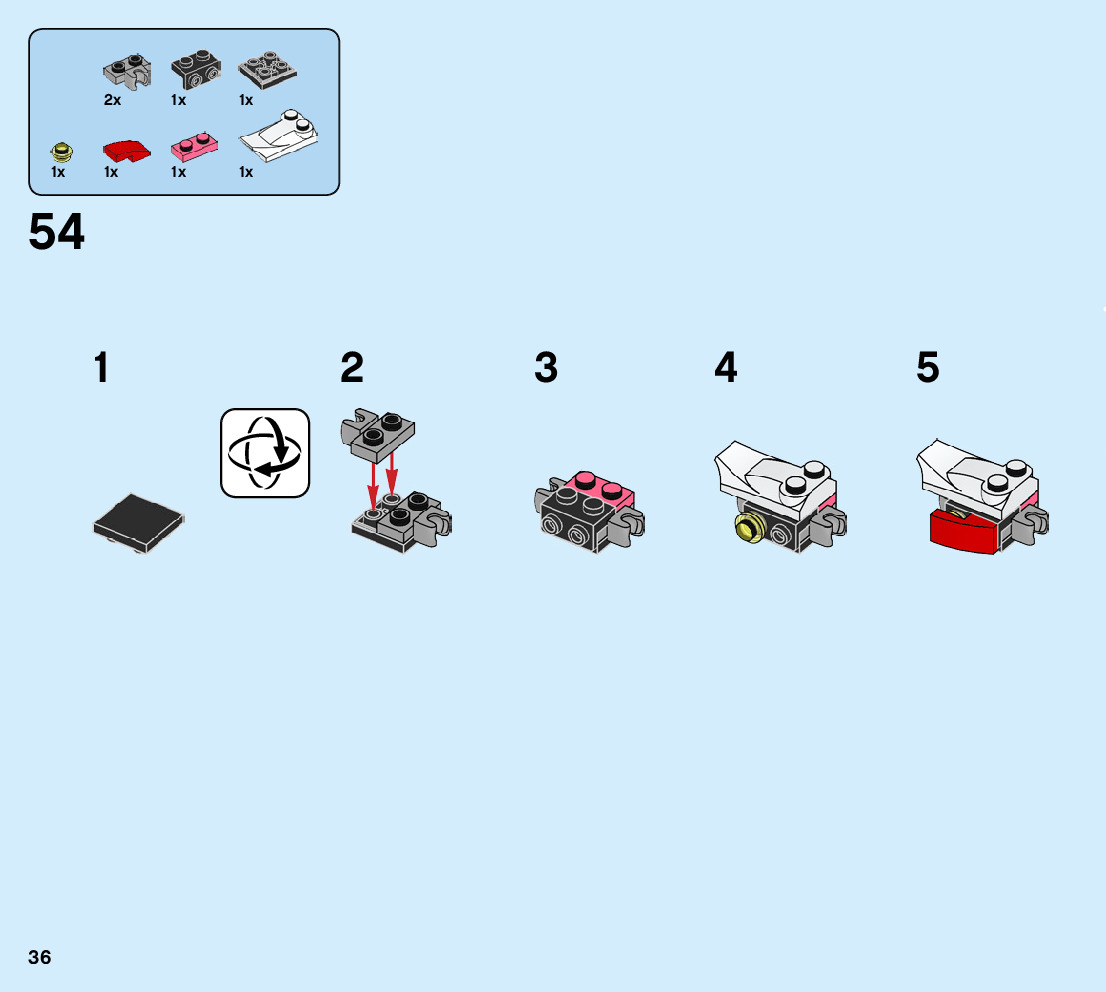 2x 1x 1x
1x 1x 1x 1x

54

1

2

3

4

5

36