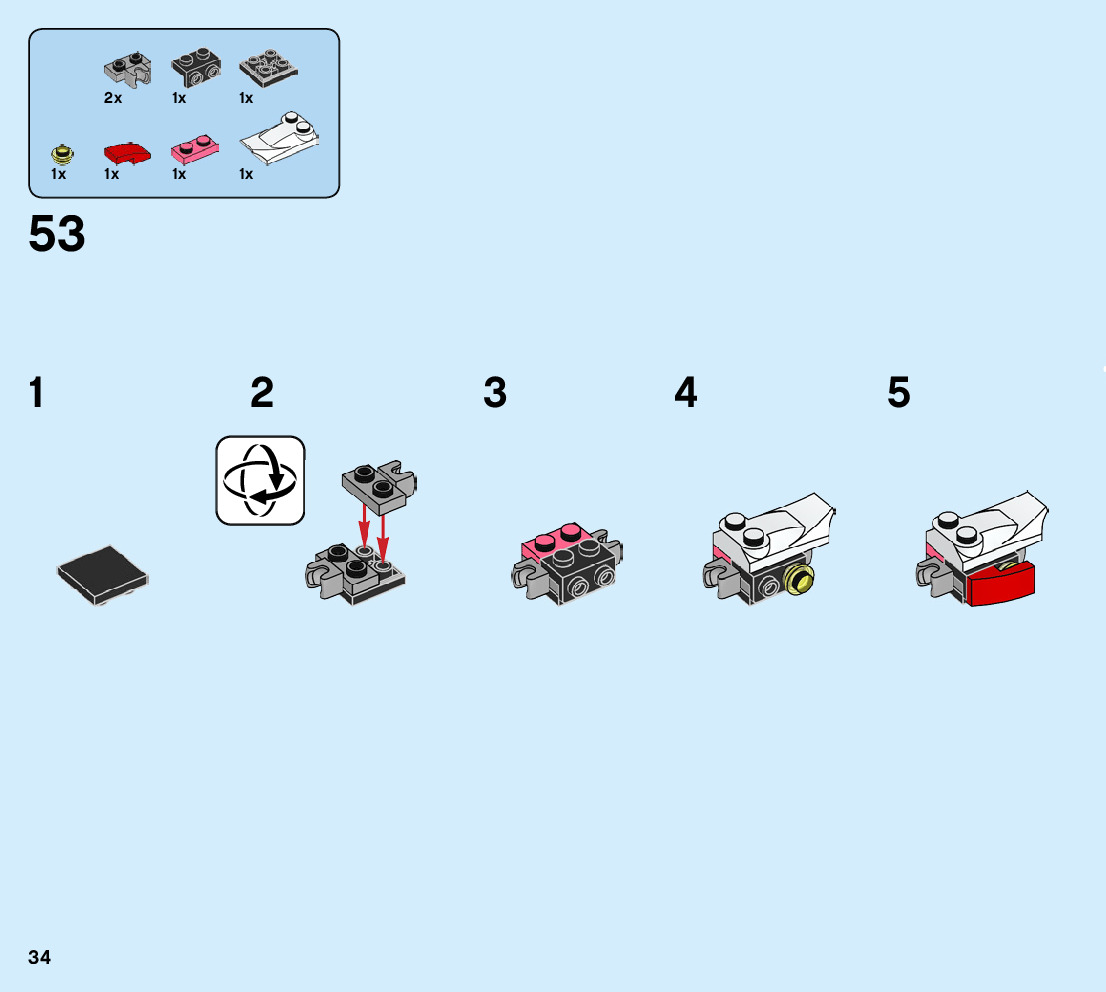 2x 1x 1x

1x 1x 1x 1x

53

1

2

3

4

5

34