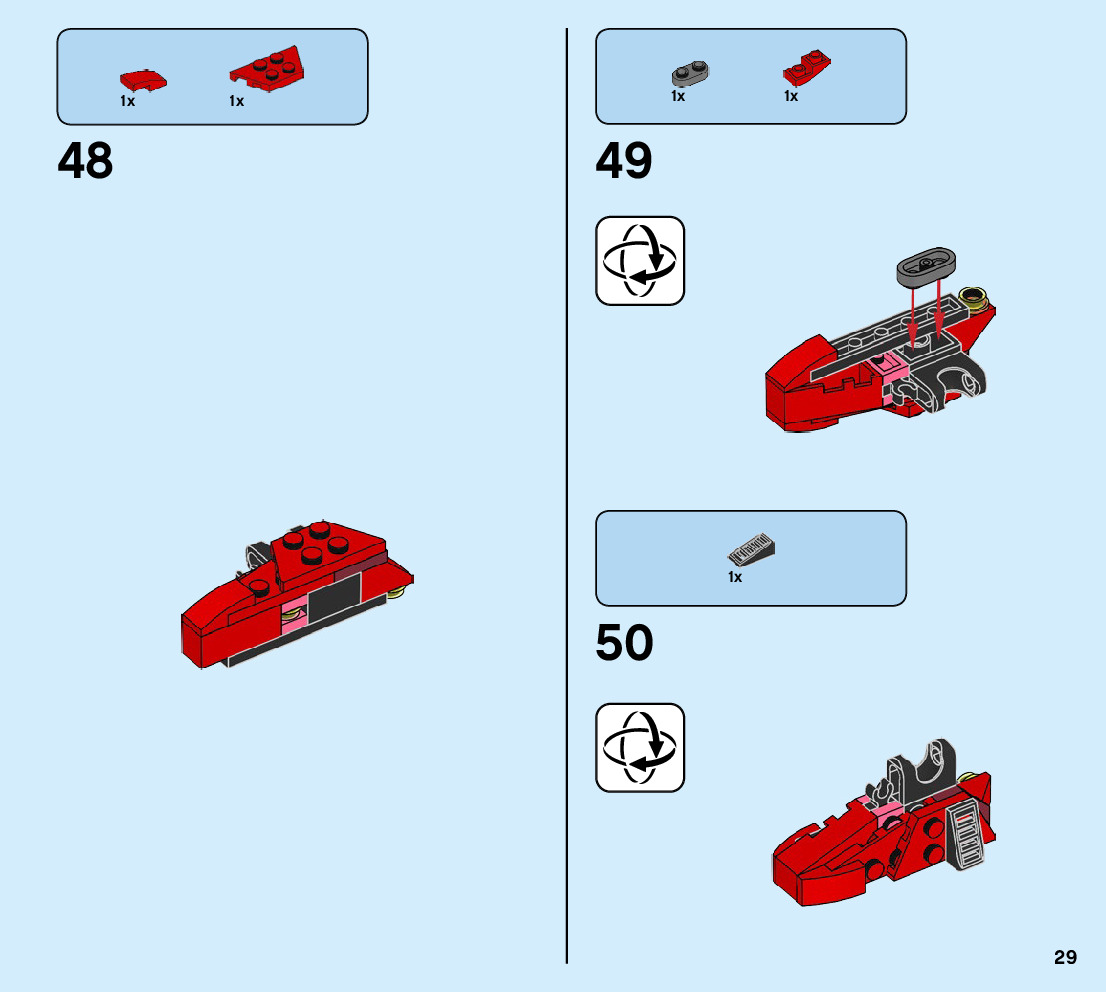 1x 1x

48

1x 1x

49

1x

50

29