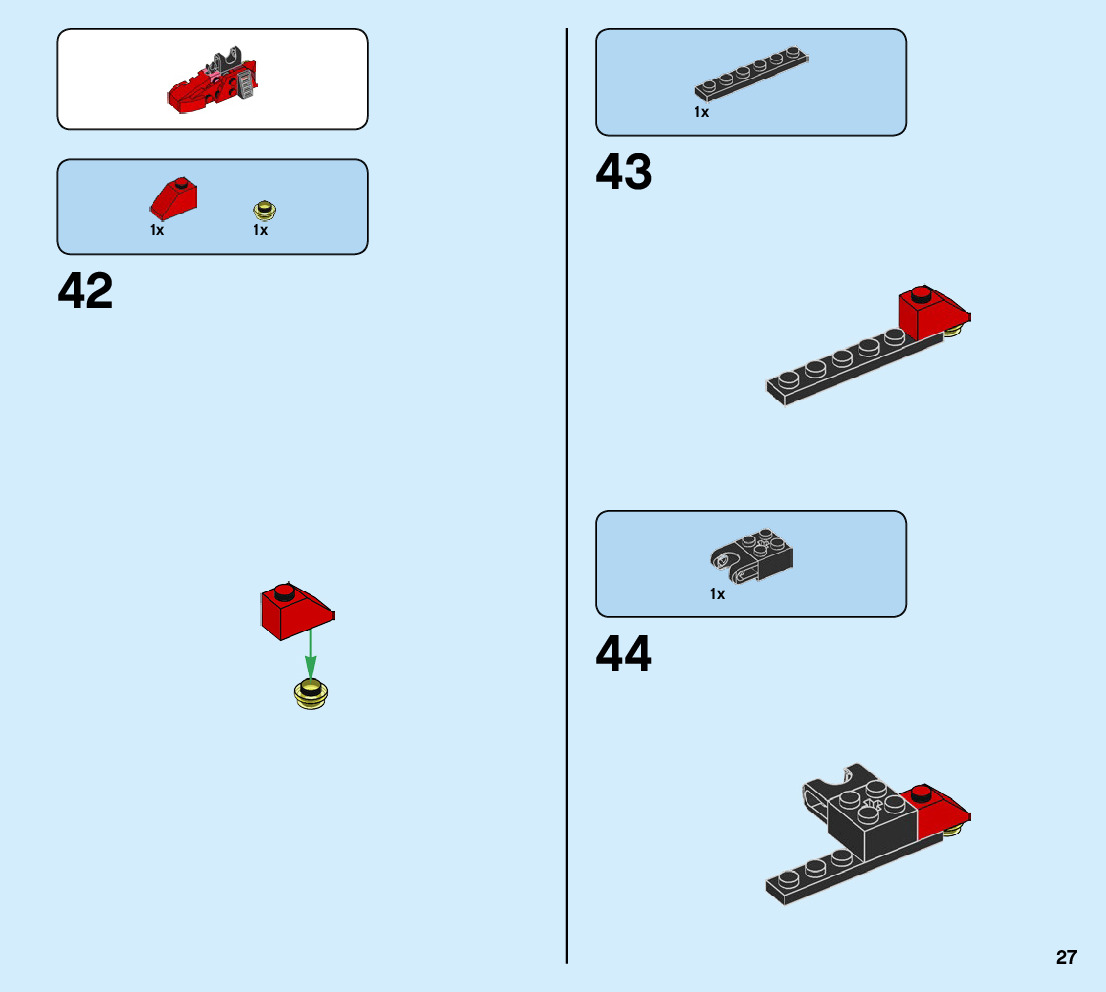 1x
1x

42

1x

43

1x

44

27