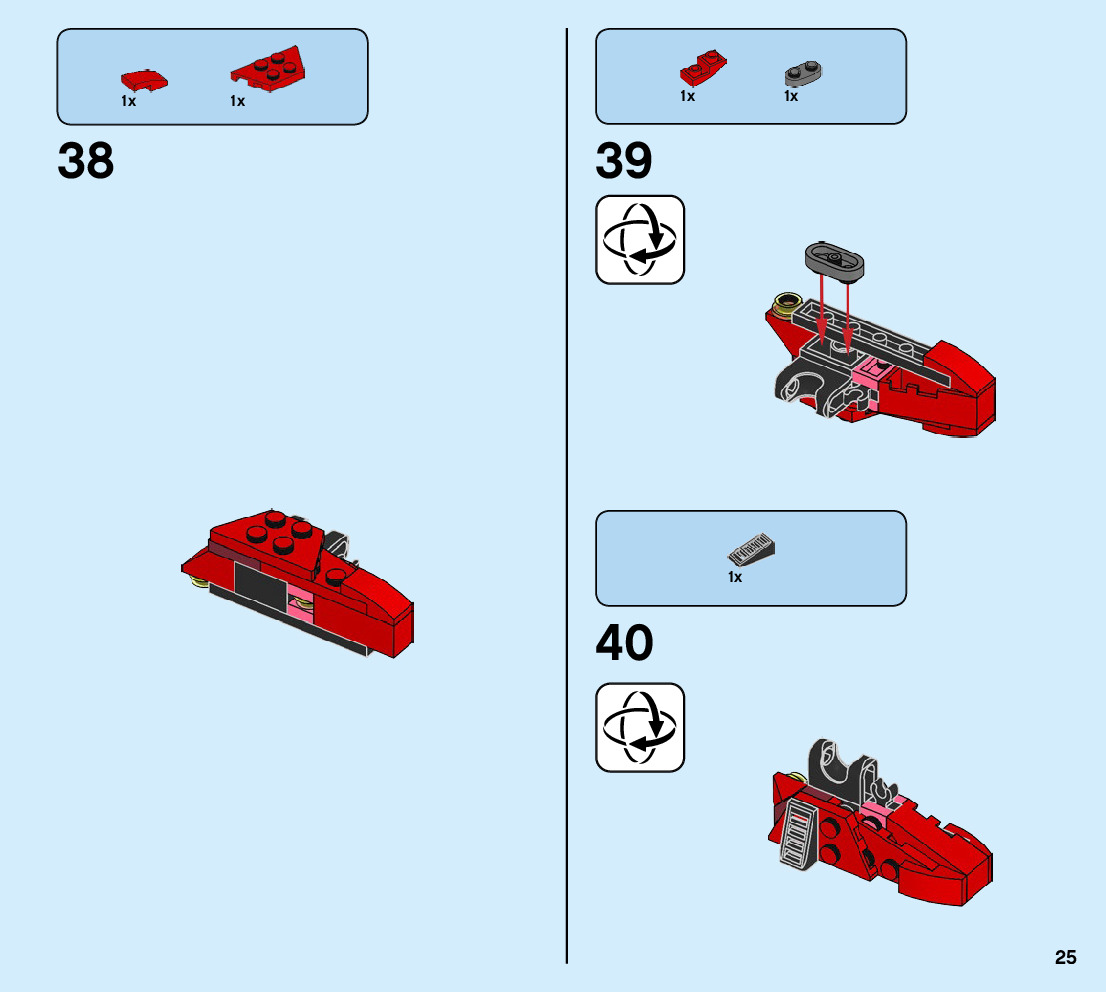 1x 1x

38

1x 1x

39

1x

40

25