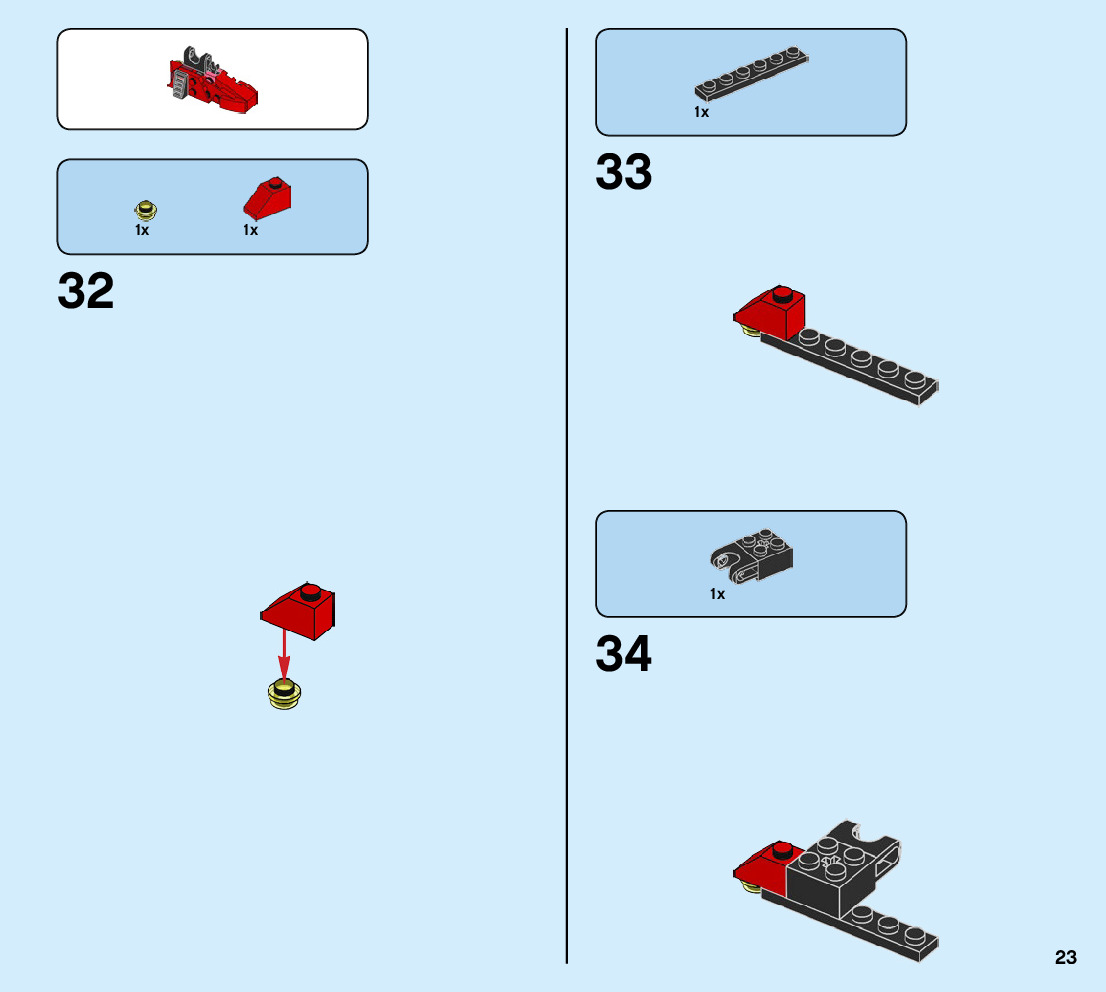 1x 1x

32

1x

33

1x

34

23