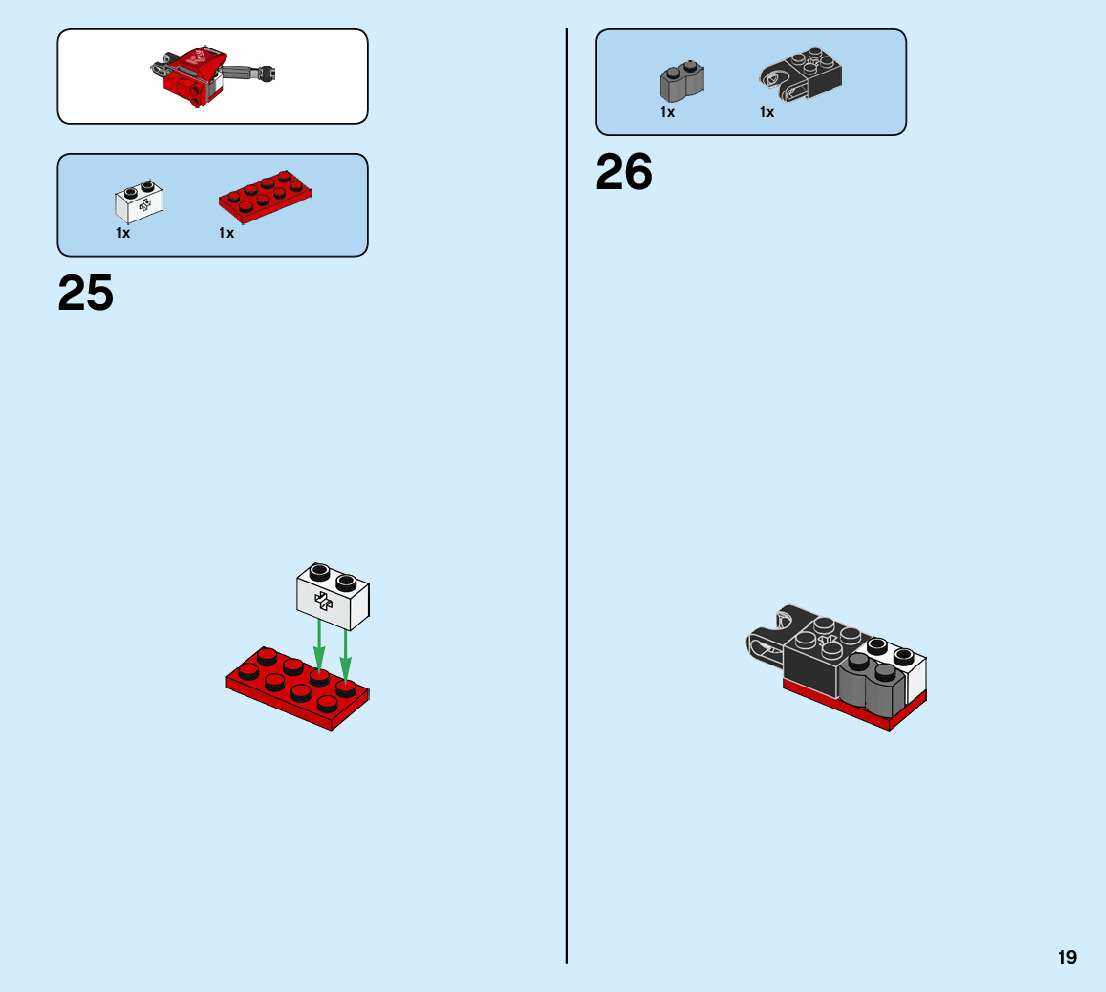 1x 1x

25

1x 1x

26

19