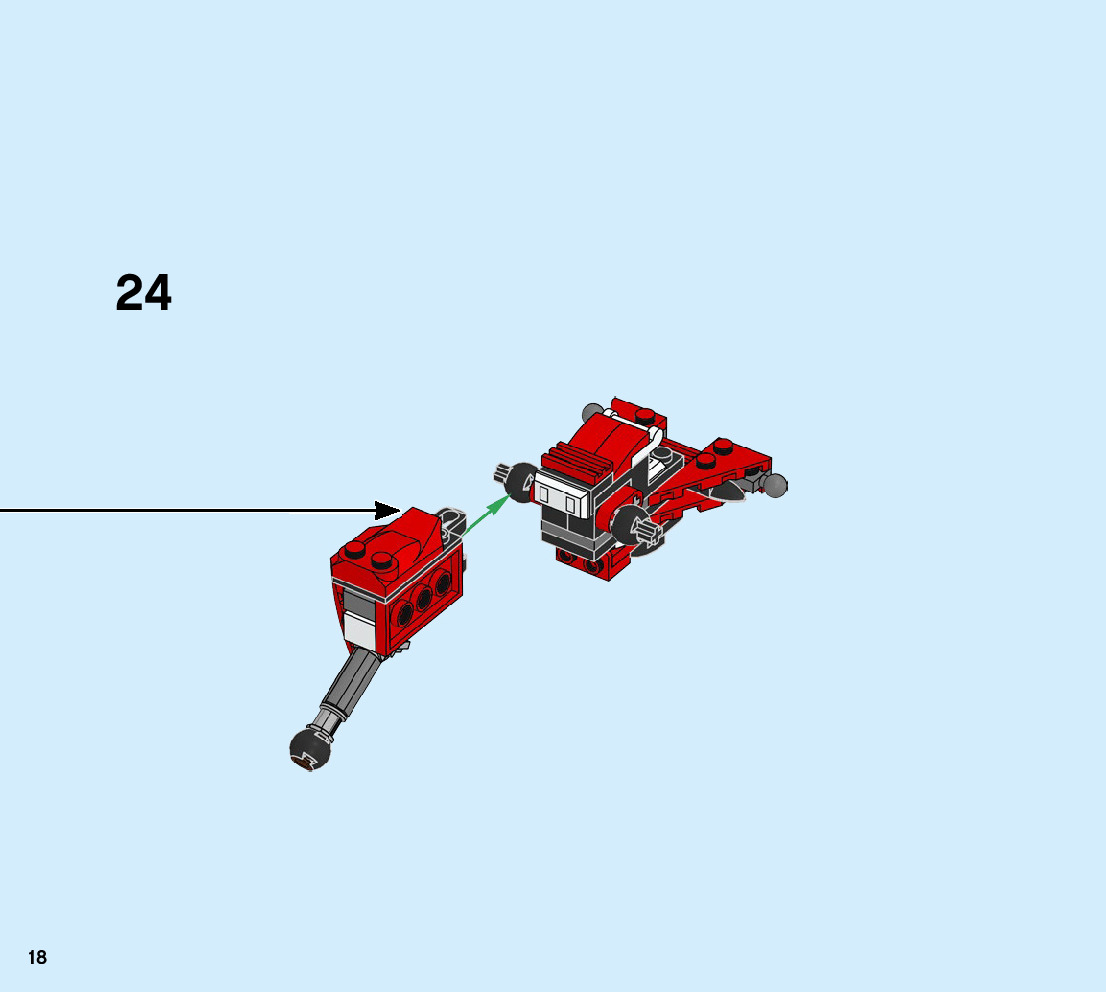 24

18