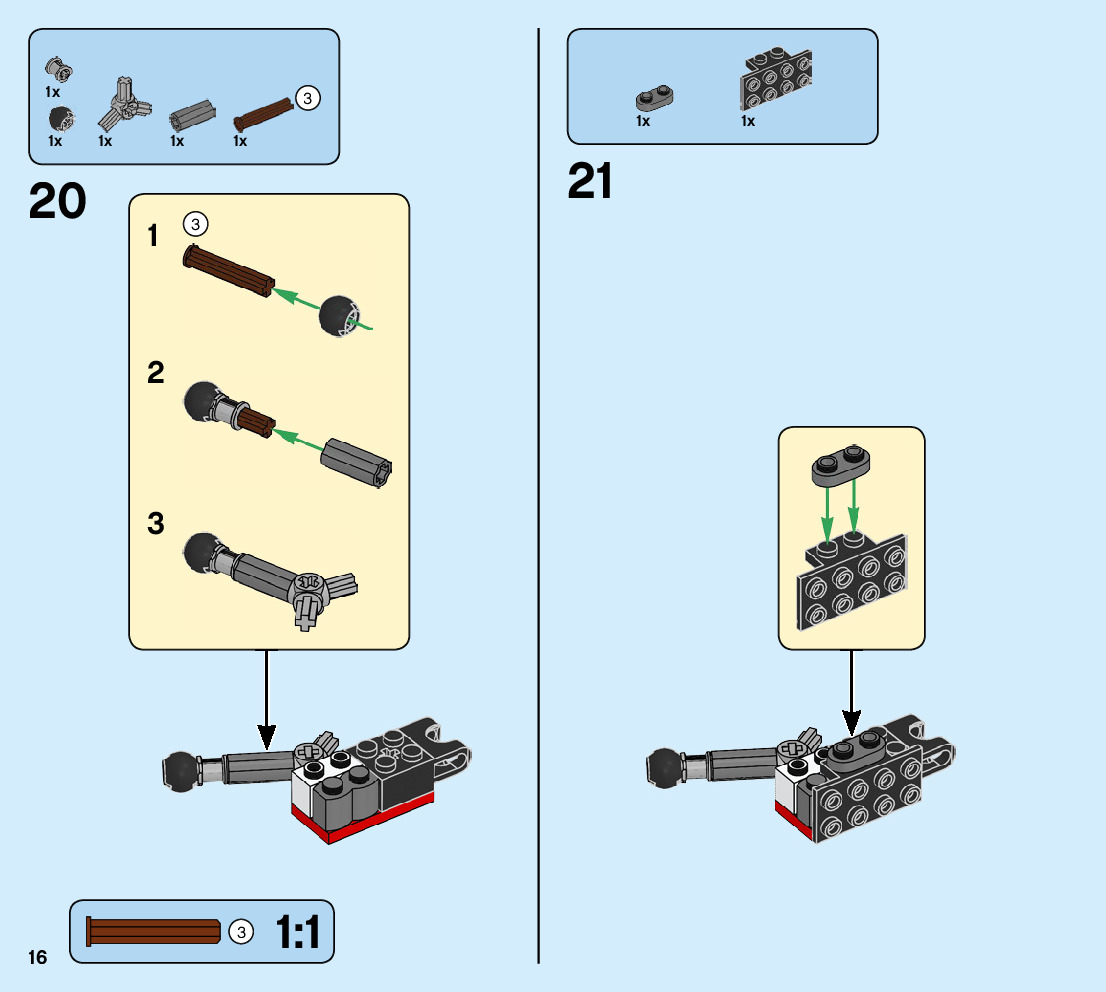 1x
1x
1x
1x
1x
3

20

1
3

2

3

3
1:1

16

1x
1x

21