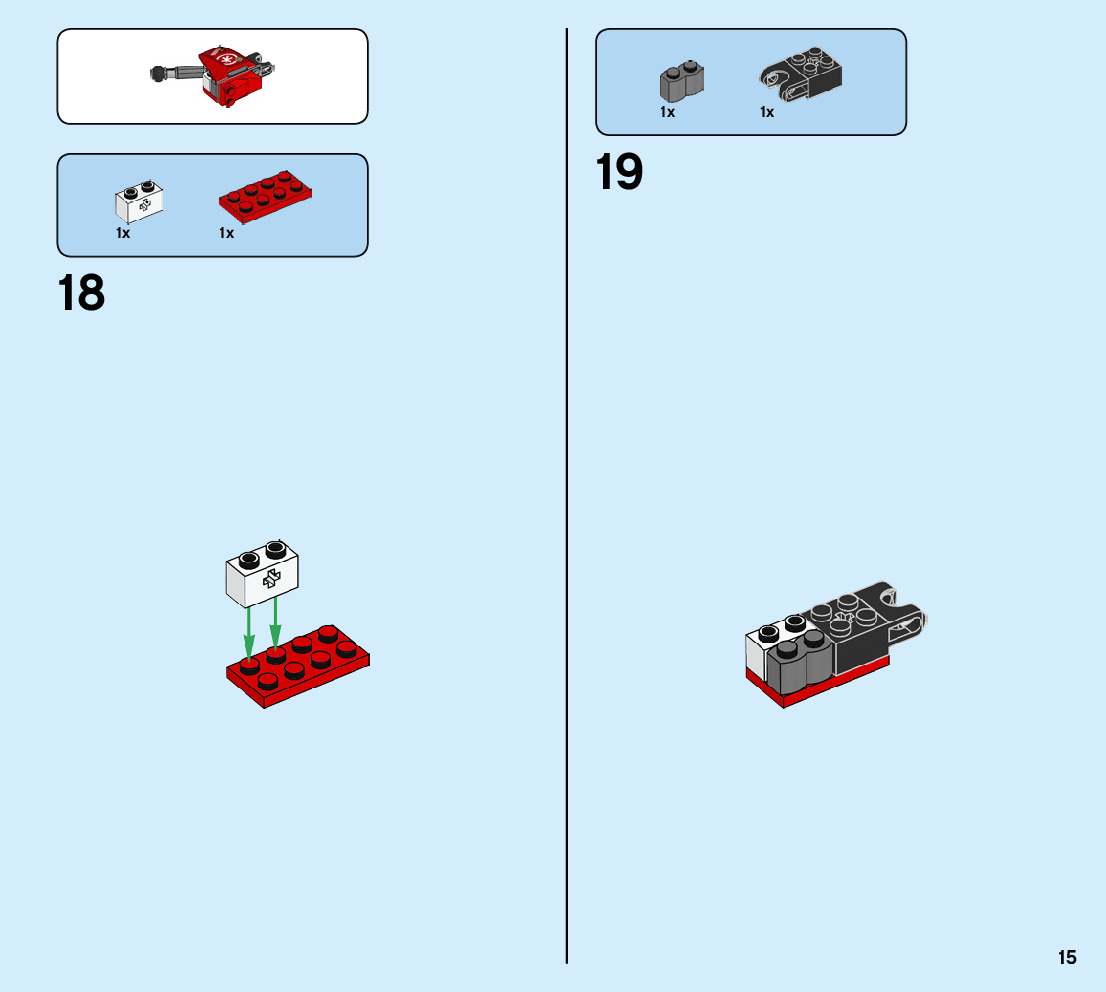 1x
1x

18

1x
1x

19

15