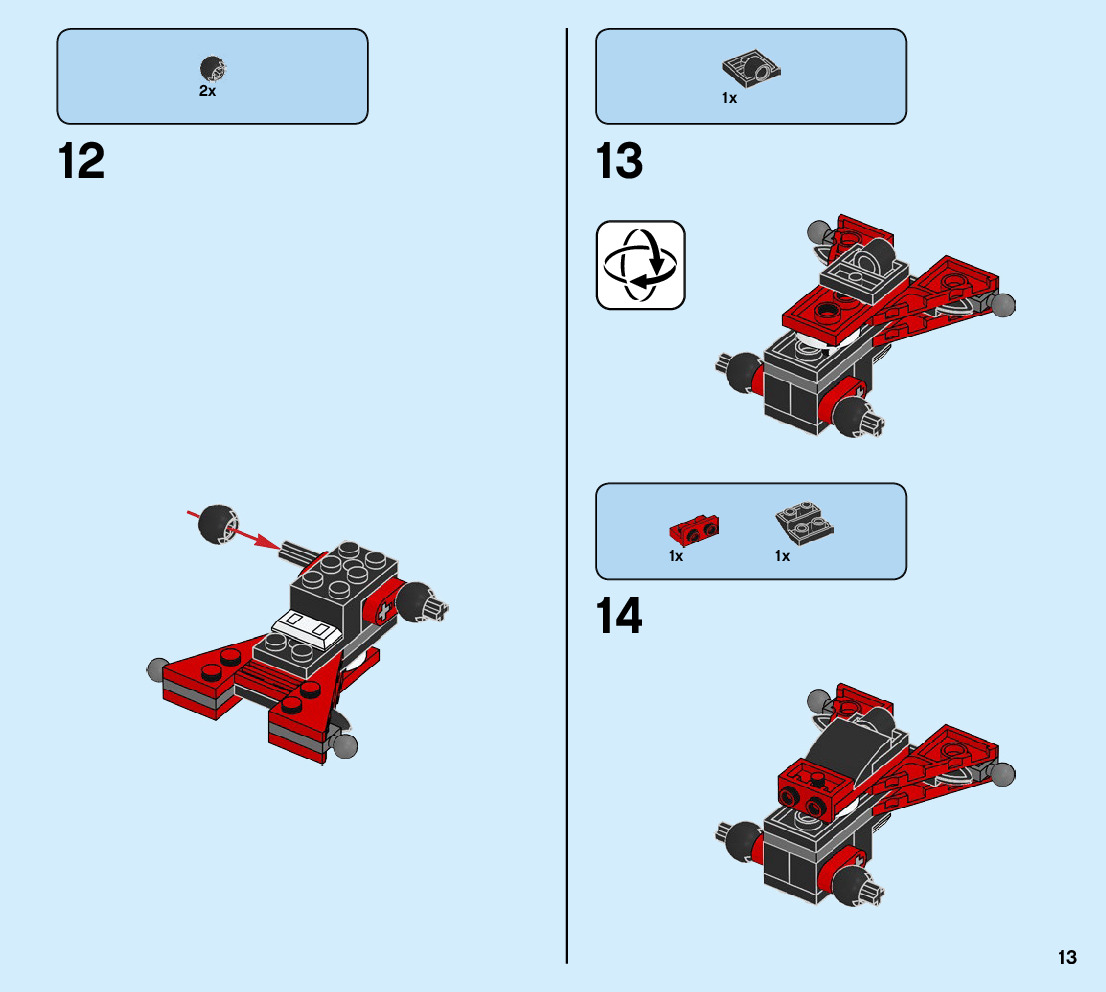 2x

12

1x

13

1x 1x

14

13