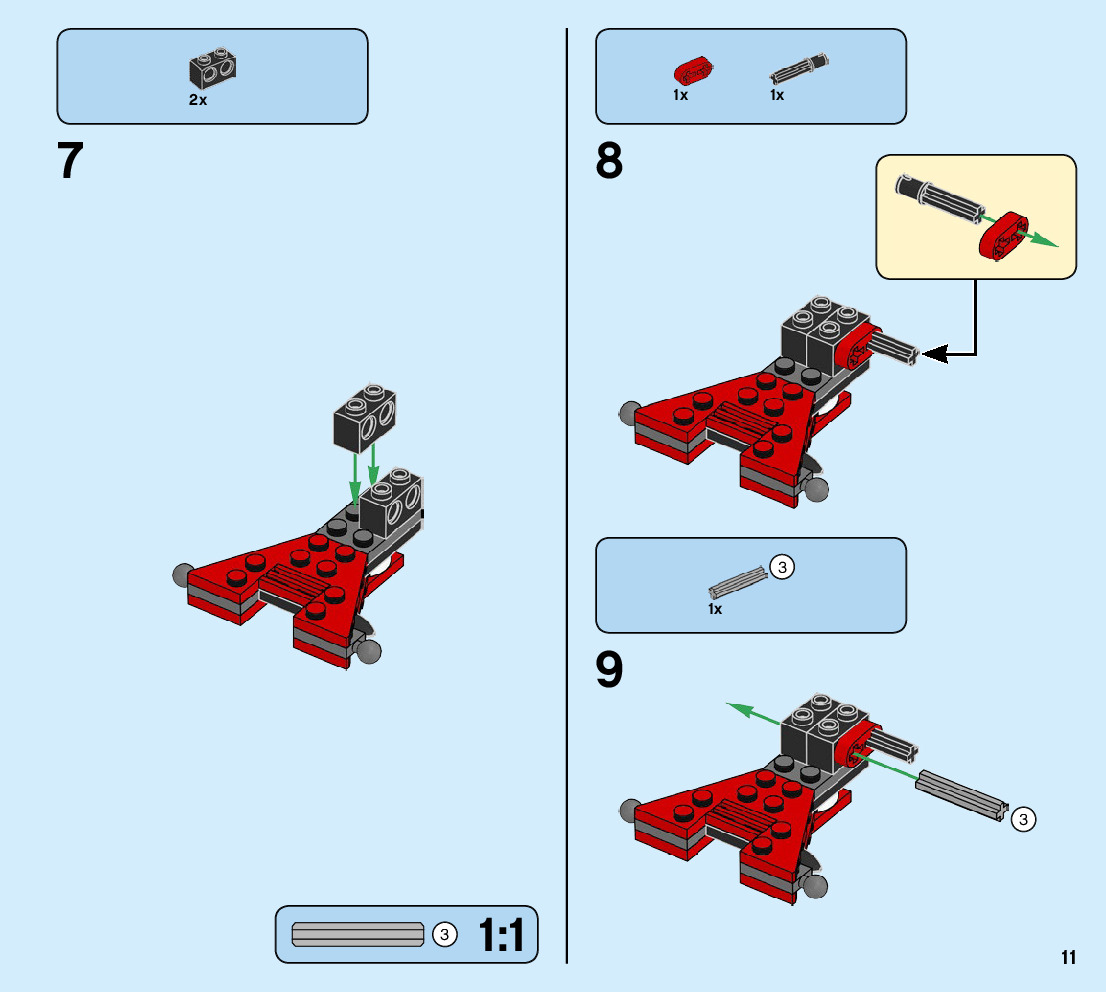 2x

7

3 1:1

1x 1x

8

3

1x

9

3

11