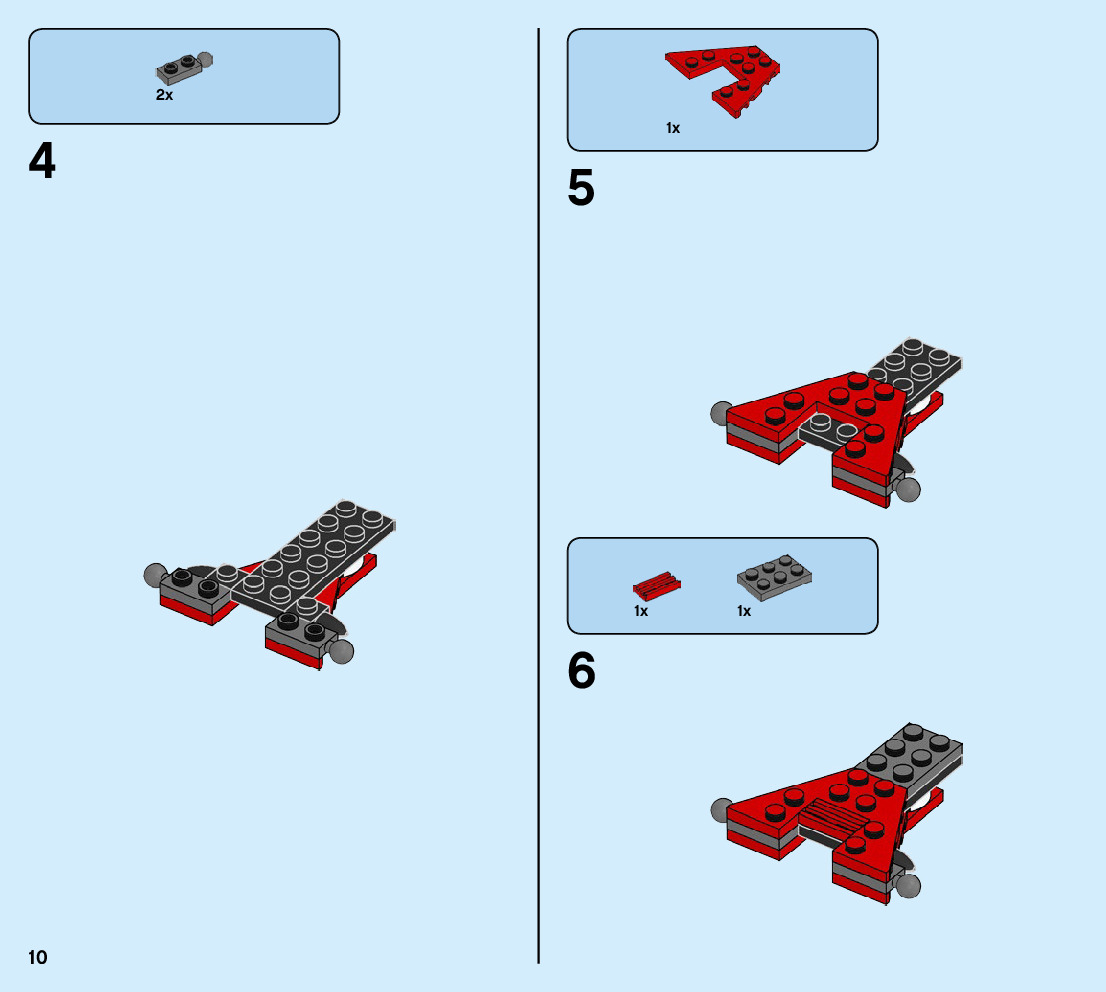 2x

4

1x

5

1x

1x

6

10