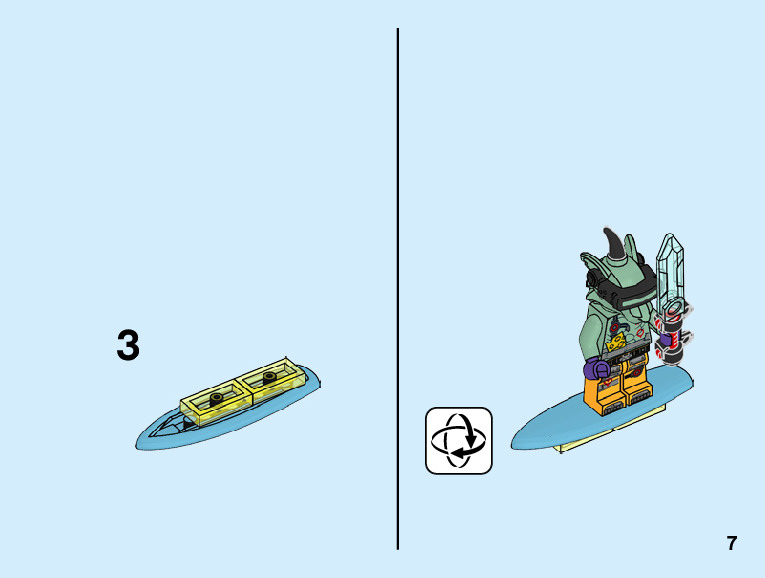 3

7