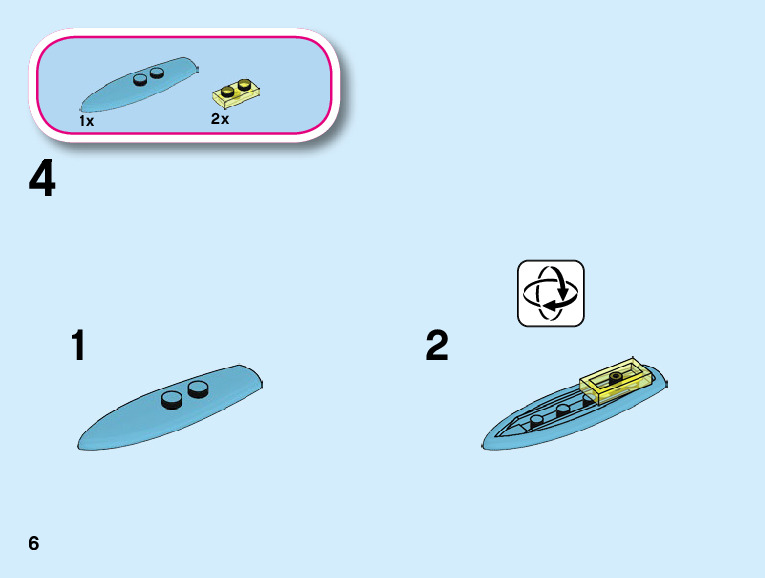 1x
2x

4

1

2

6