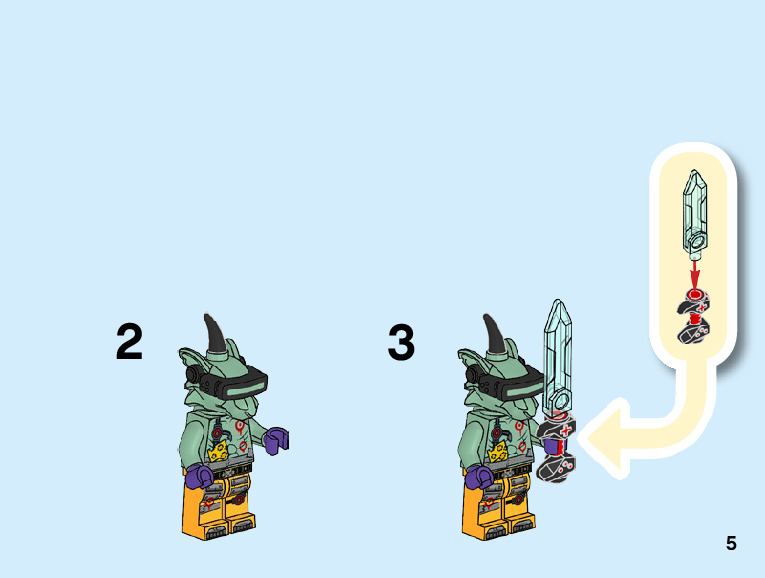 2

3

5