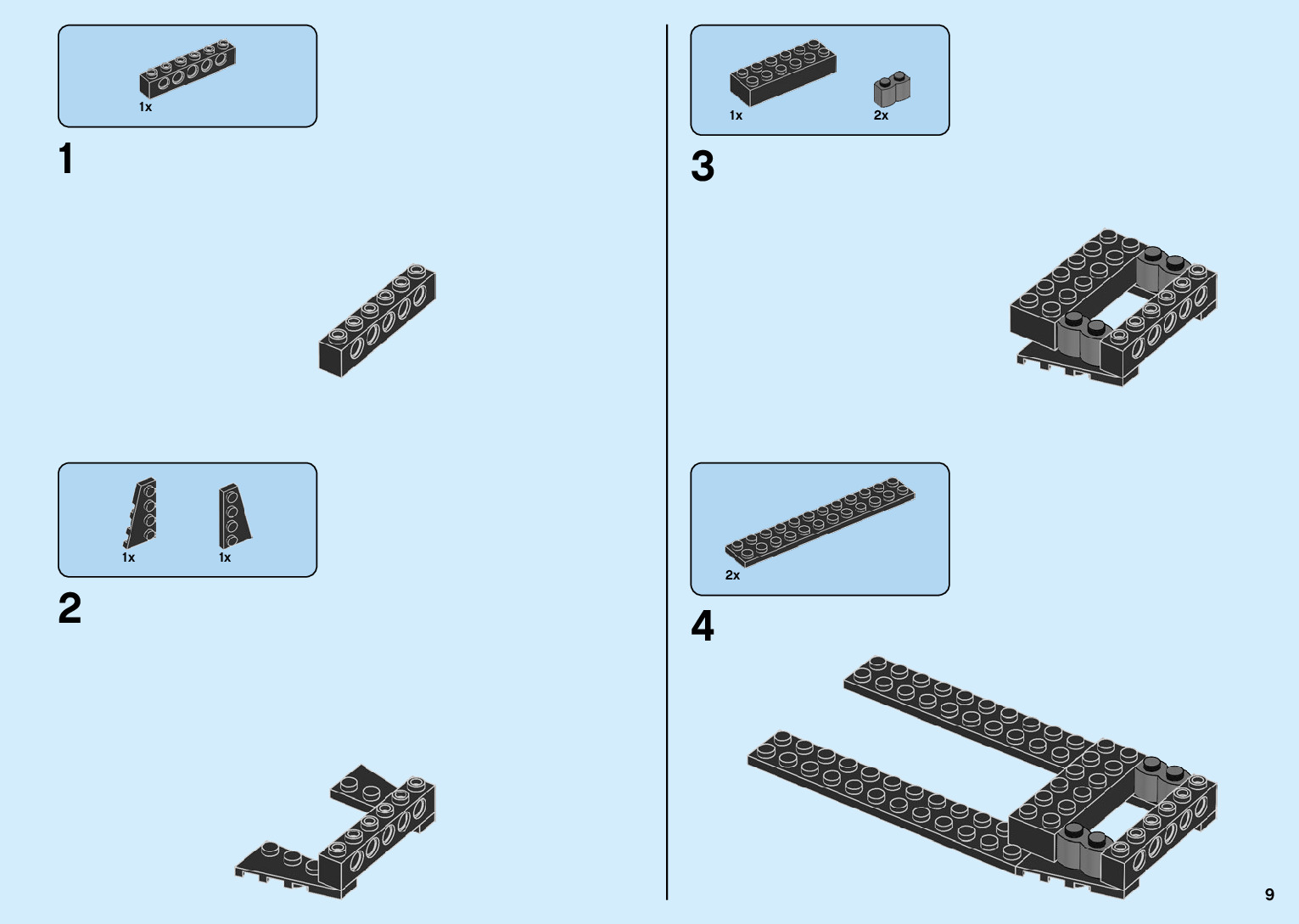 1x

1

1x 1x

2

1x 2x

3

2x

4

9