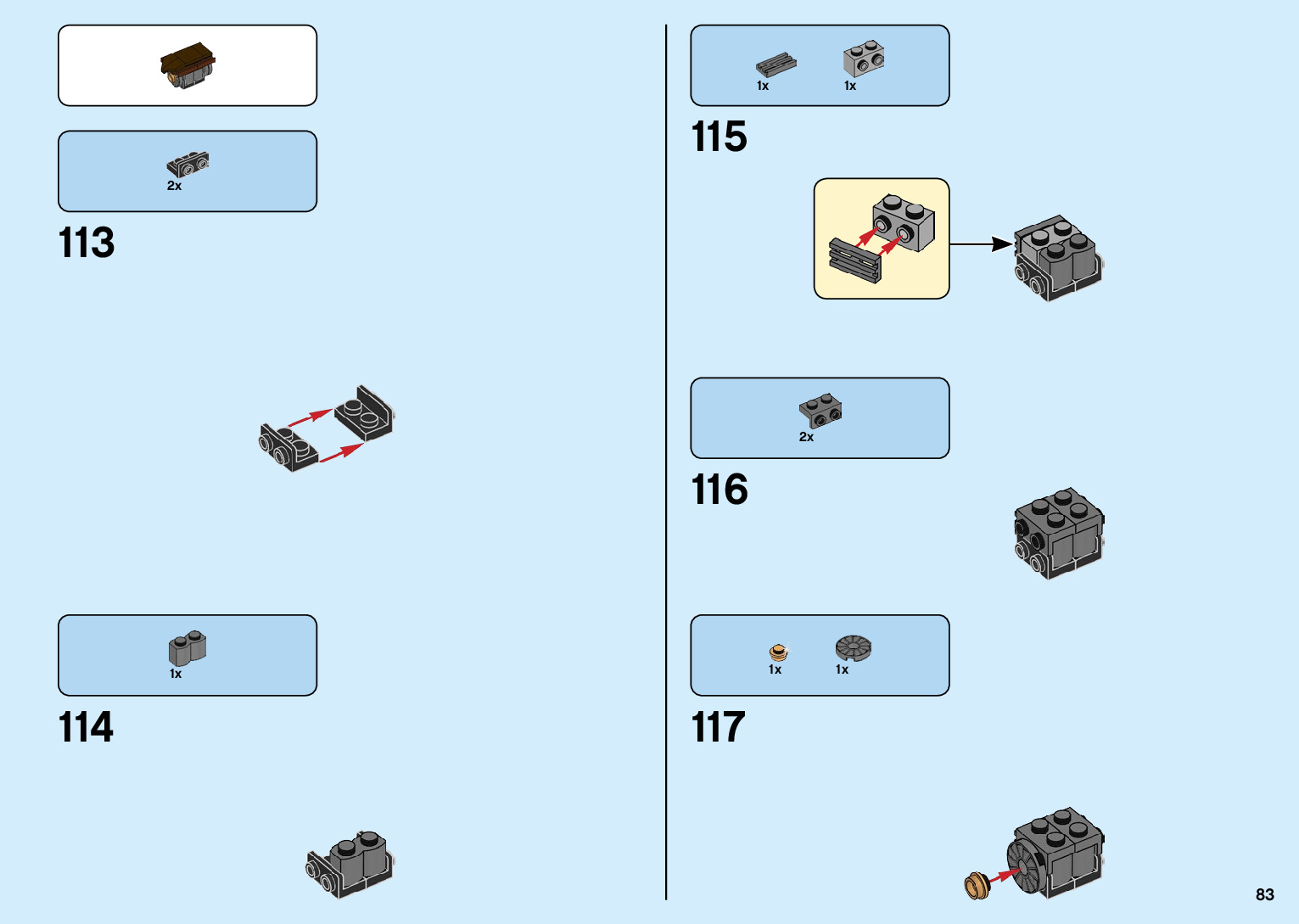 2x

113

1x

114

1x 1x

115

2x

116

1x 1x

117

83