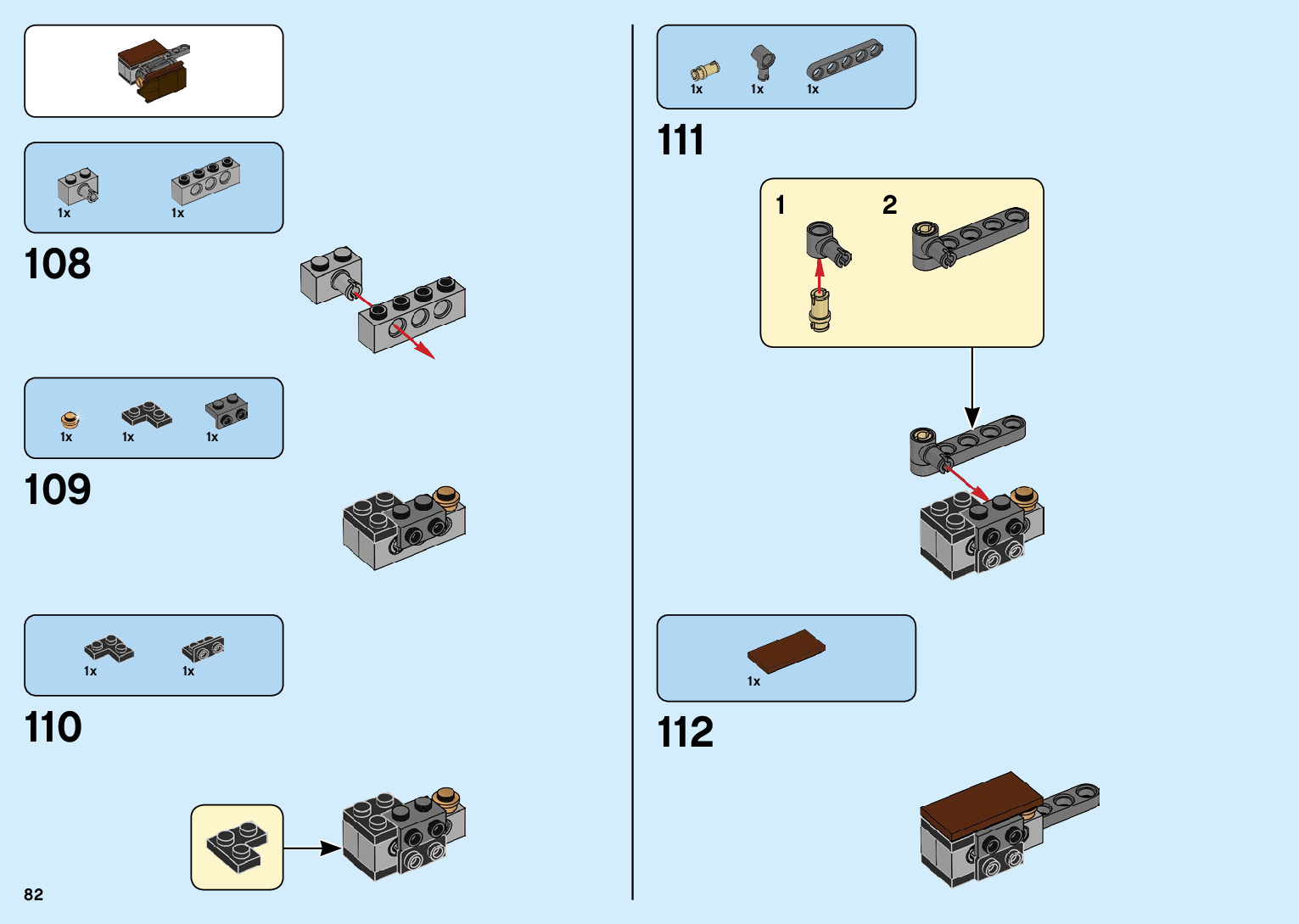 1x 1x

108

1x 1x 1x

109

1x 1x

110

82

1x 1x 1x

111

1

2

1x

112