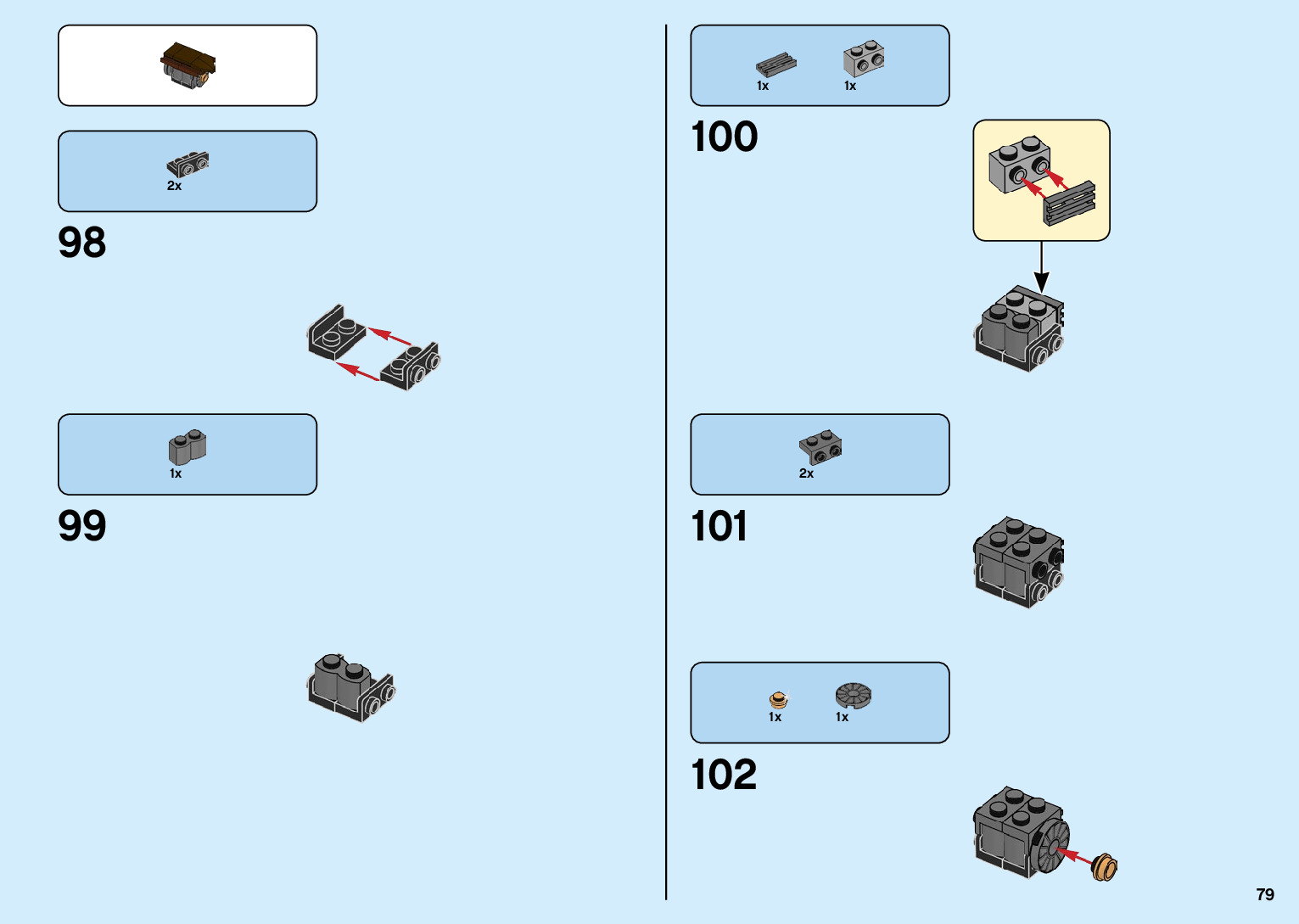 2x

98

1x

99

1x 1x

100

2x

101

1x 1x

102

79