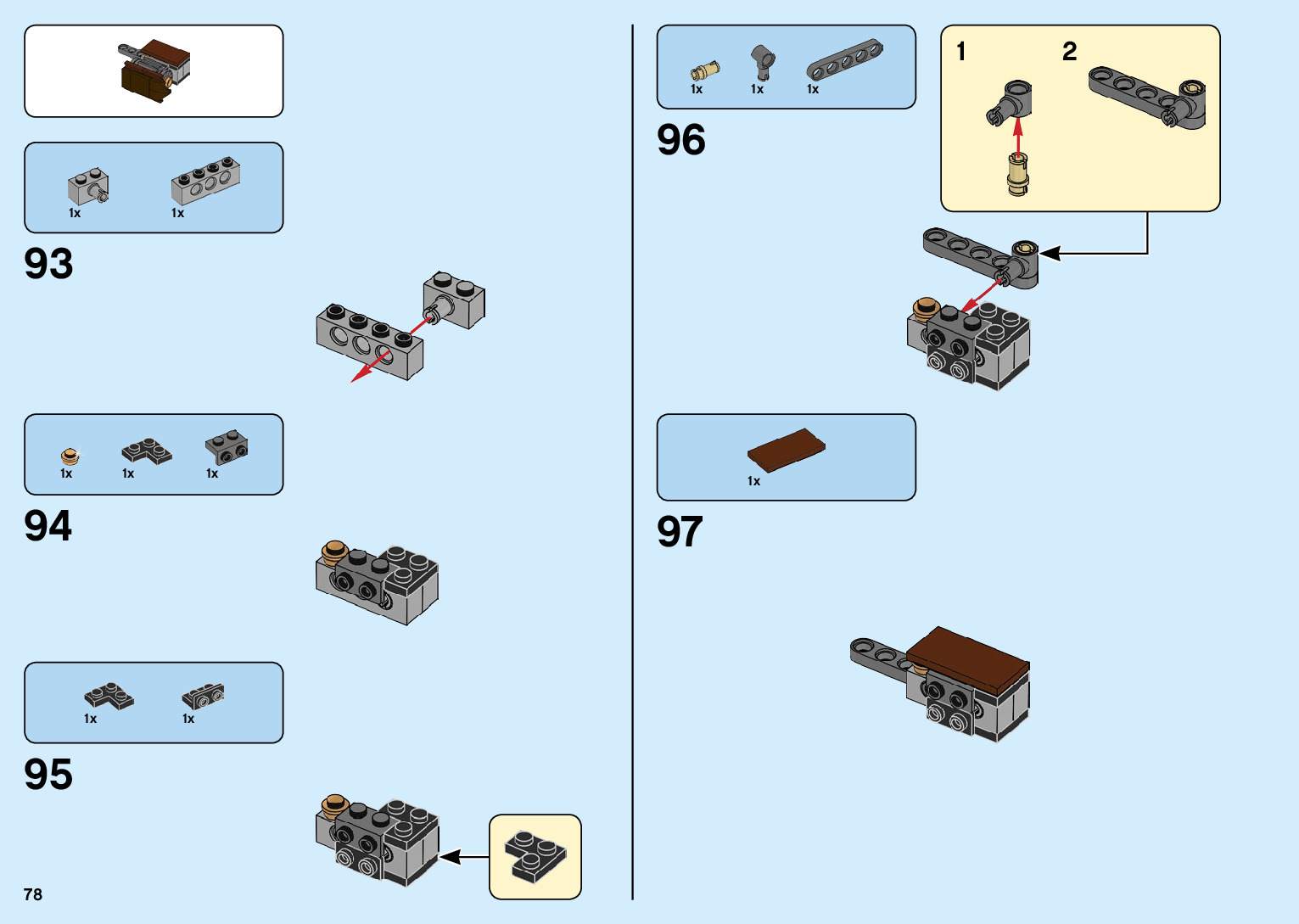 1x 1x

93

1x 1x 1x

94

1x 1x

95

78

1x 1x 1x

96

1 2

1x

97