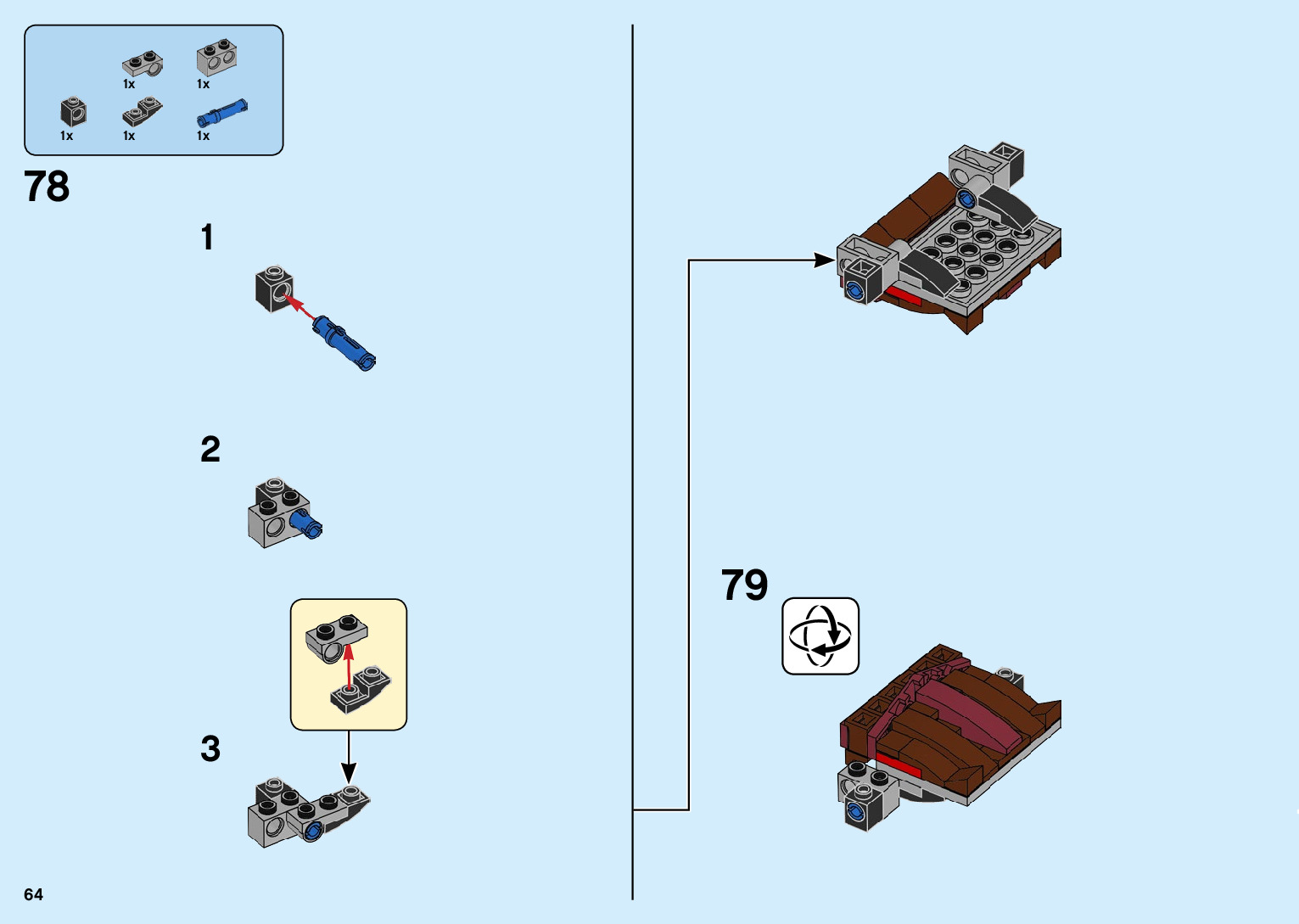 1x 1x
1x 1x 1x

78

1

2

3

79

64