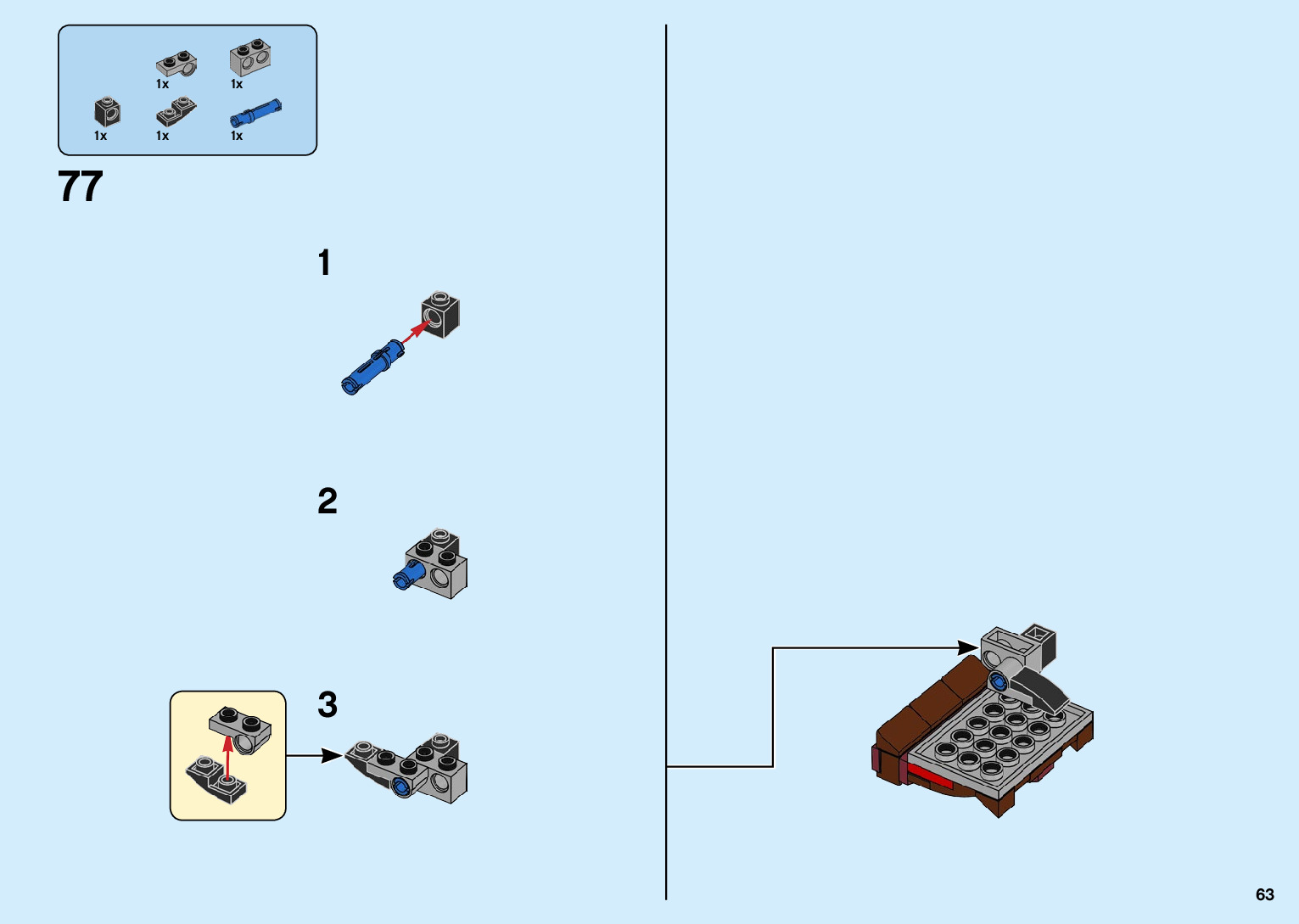 1x 1x
1x 1x 1x

77

1

2

3

63