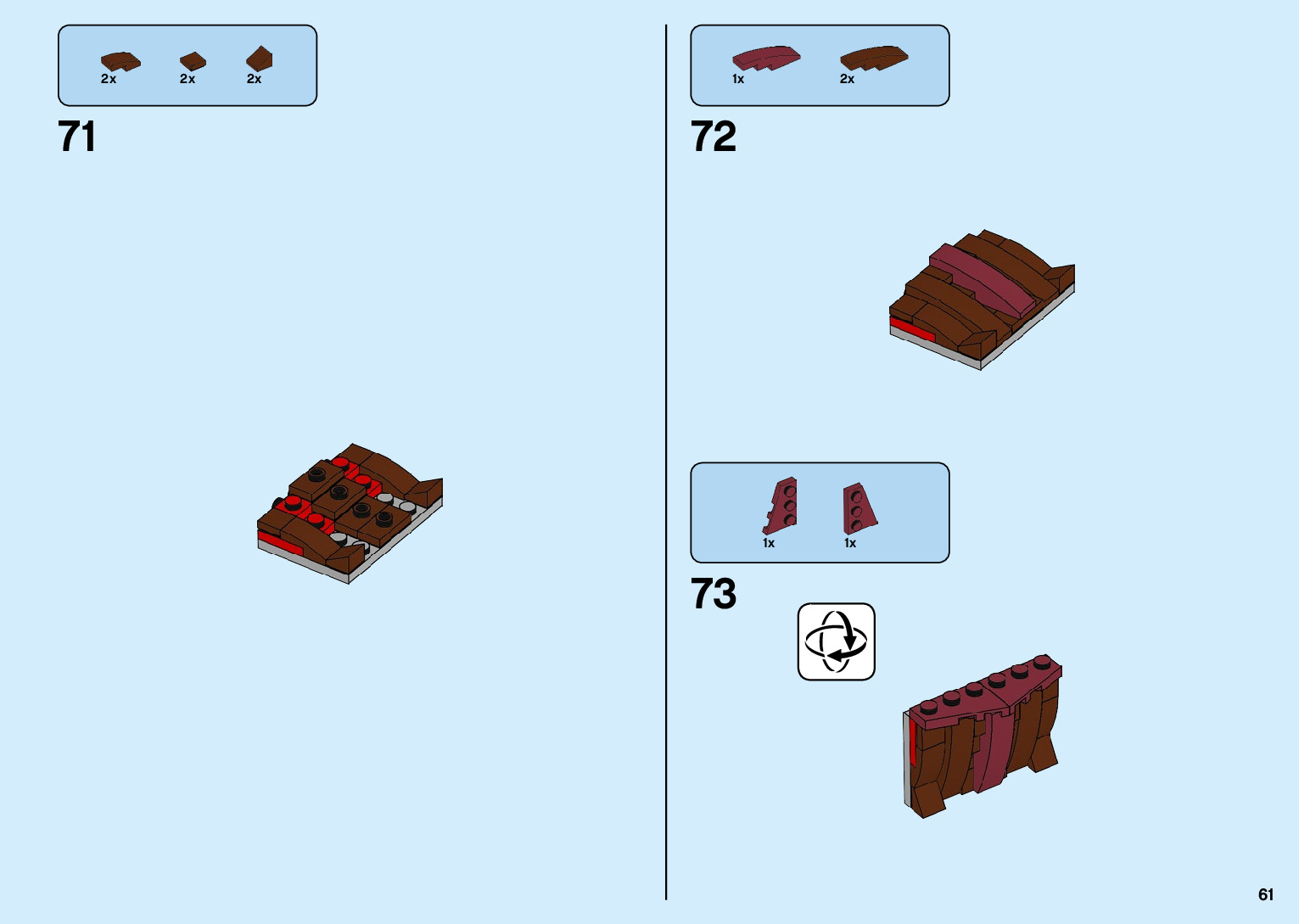 2x 2x 2x

71

1x 2x

72

1x 1x

73

61