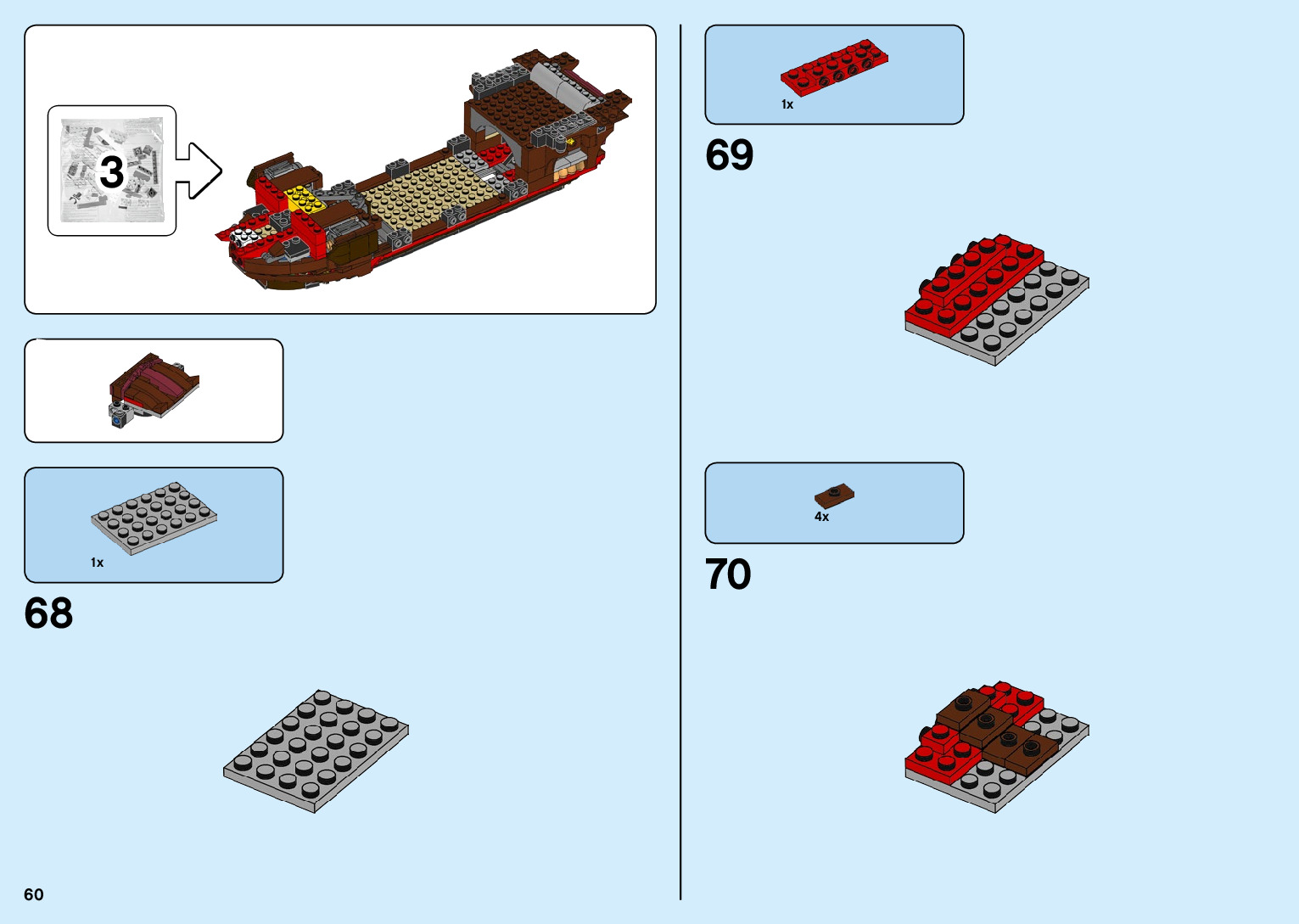 3

1x

68

60

1x

69

4x

70