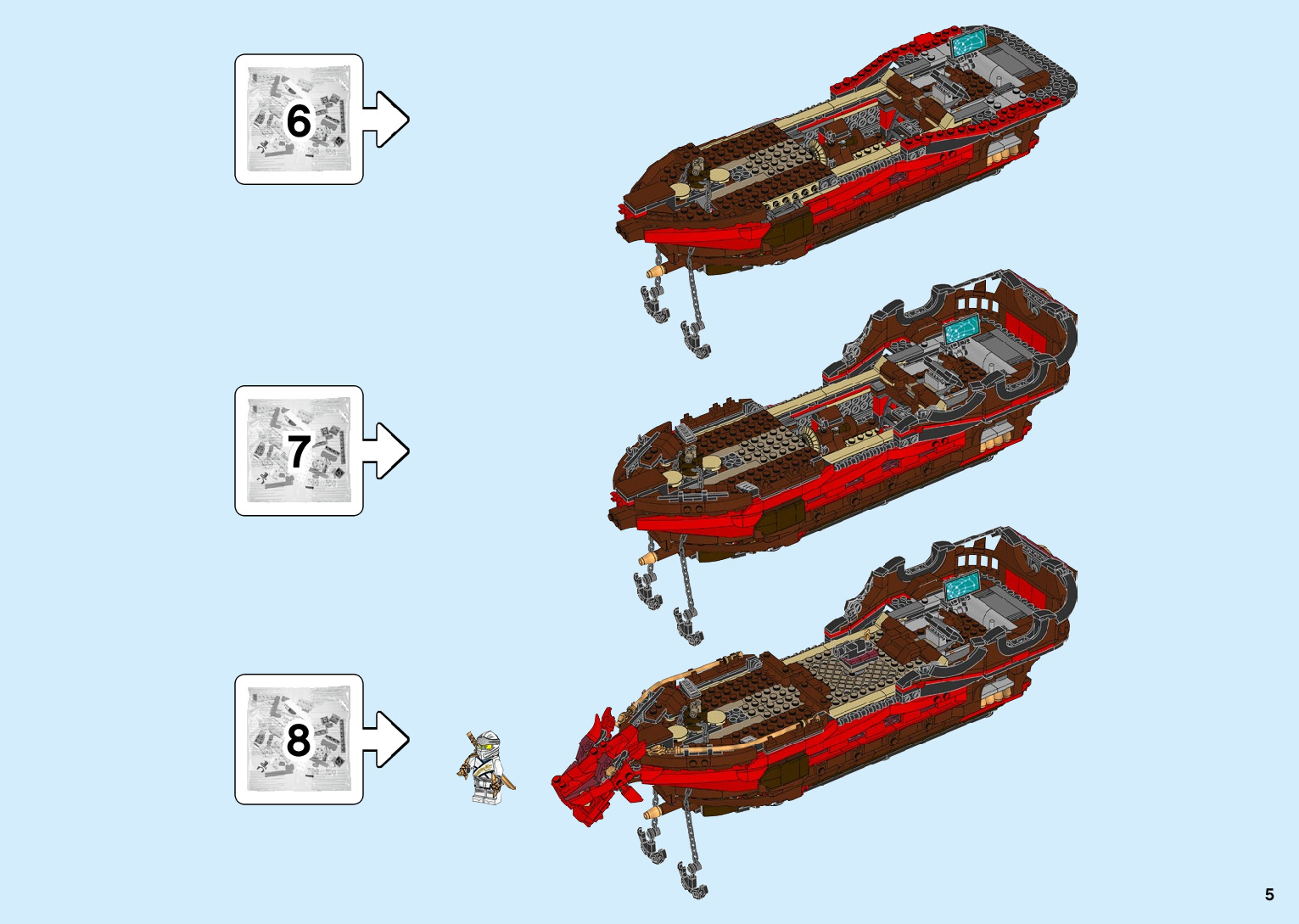 6

7

8

5