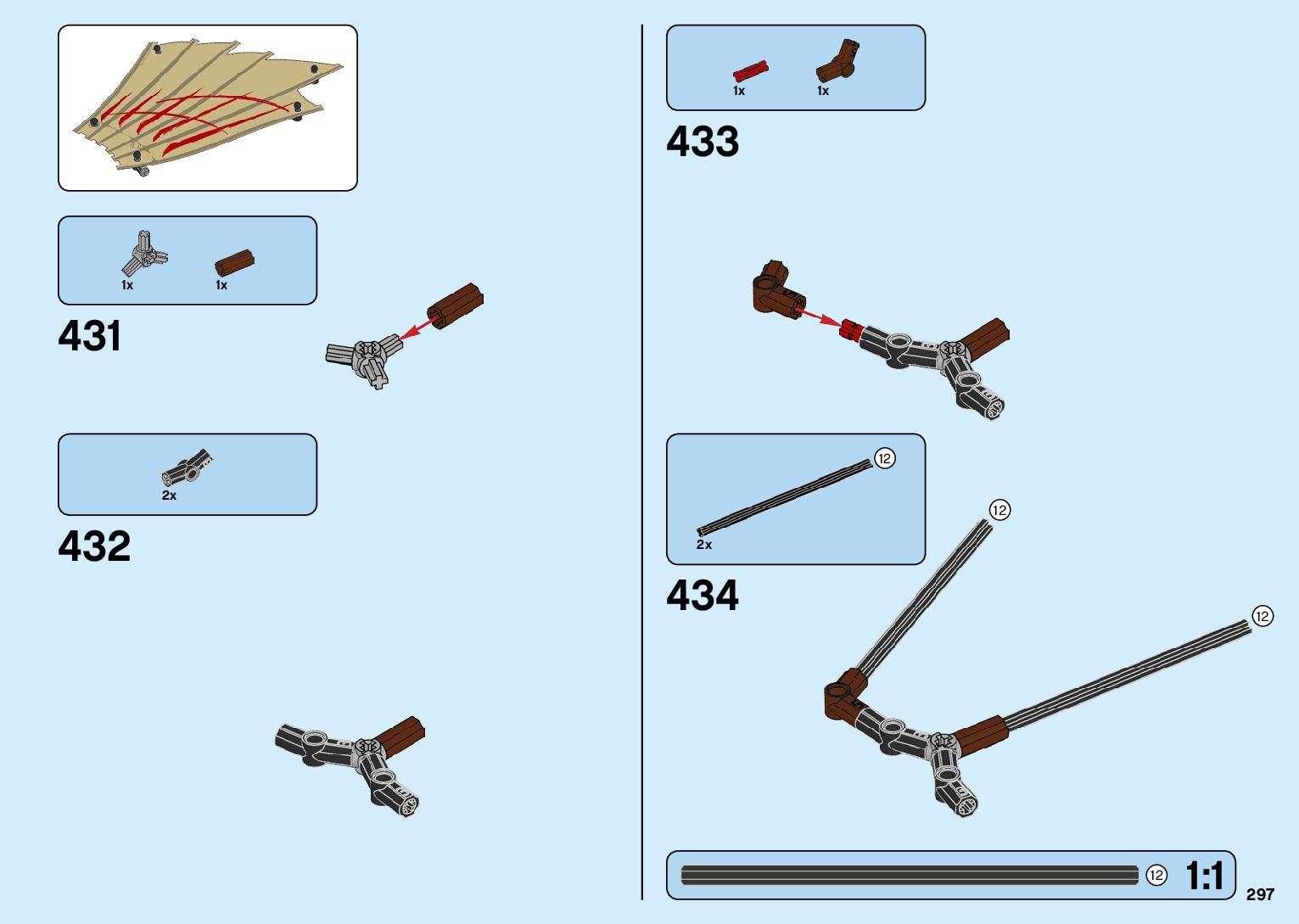 1x 1x

431

2x

432

1x 1x

433

12

2x

434

12

12

12

1:1

297