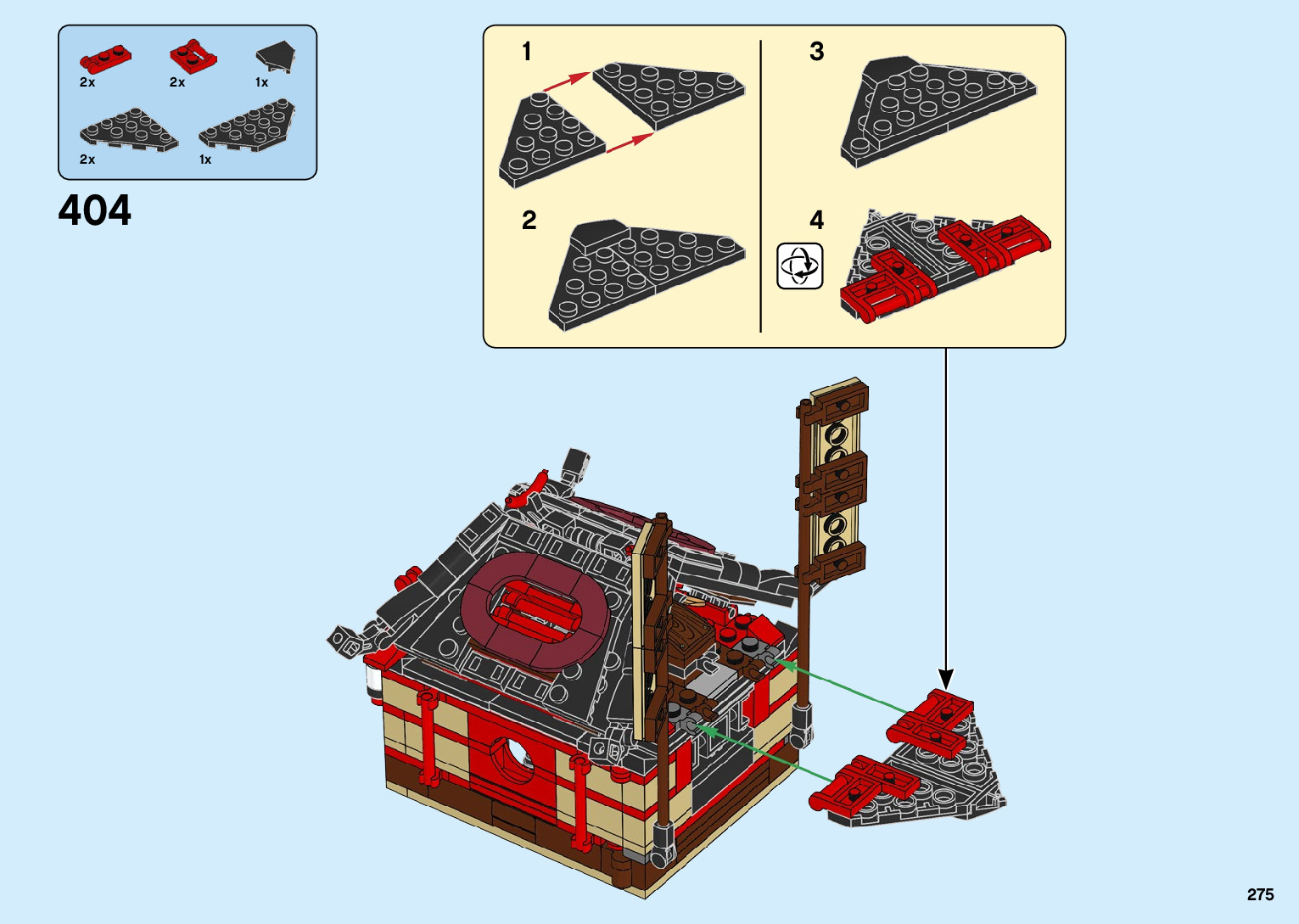 2x 2x 1x

2x 1x

404

1

2

3

4

275